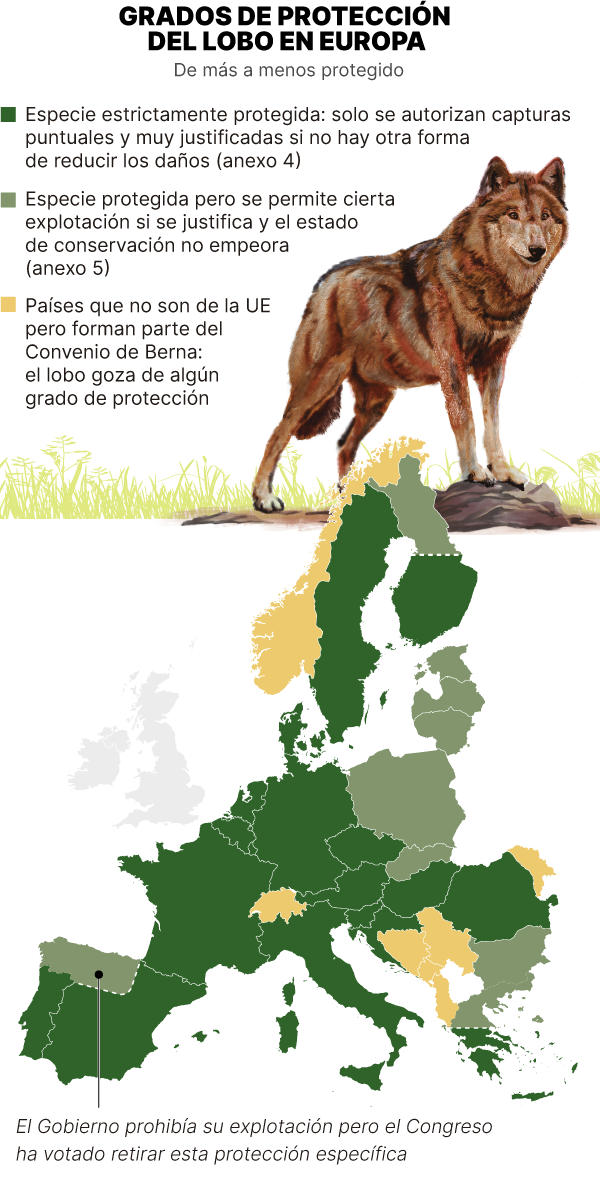 GRADOS DE PROTECCIÓN DEL LOBO EN EUROPA

De más a menos protegido

Especie estrictamente protegida: solo se autorizan capturas puntuales y muy justificadas si no hay otra forma de reducir los daños (anexo 4)

Especie protegida pero se permite cierta explotación si se justifica y el estado de conservación no empeora (anexo 5)

Países que no son de la UE pero forman parte del Convenio de Berna: el lobo goza de algún grado de protección

El Gobierno prohibía su explotación pero el Congreso ha votado retirar esta protección específica