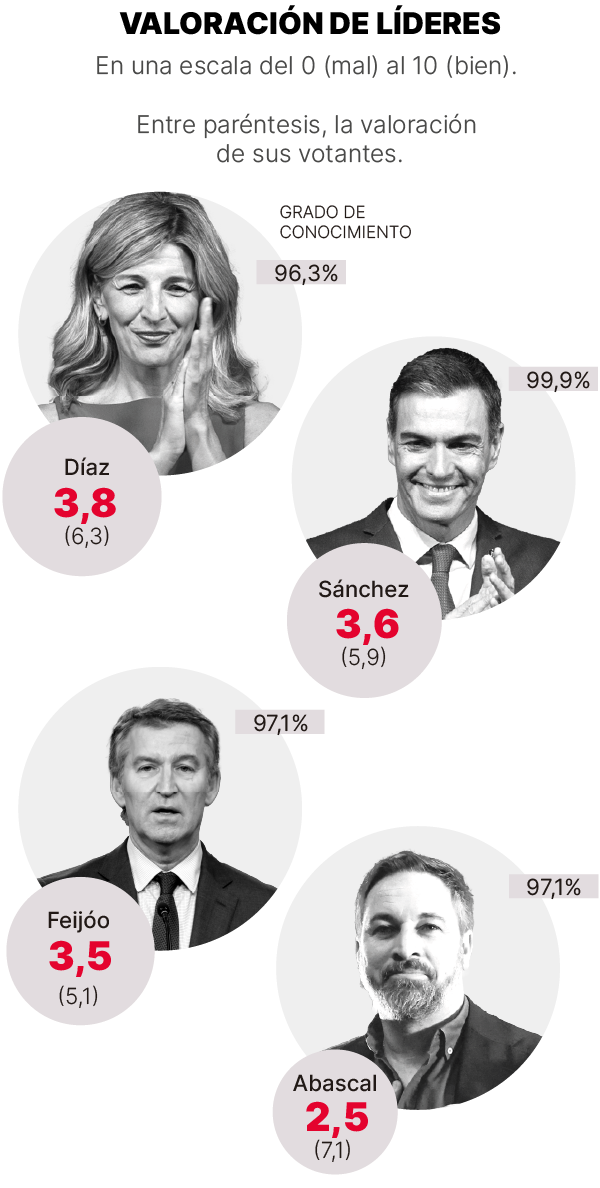 VALORACIÓN DE LÍDERES
En una escala del 0 (mal) al 10 (bien).

Entre paréntesis, la valoración de sus votantes.

GRADO DE CONOCIMIENTO

96,3%

Díaz
3,8
(6,3)

99,9%

Sánchez
3,6
(5,9)

97,1%

Feijóo
3,5
(5,1)

97,1%

Abascal
2,5
(7,1)