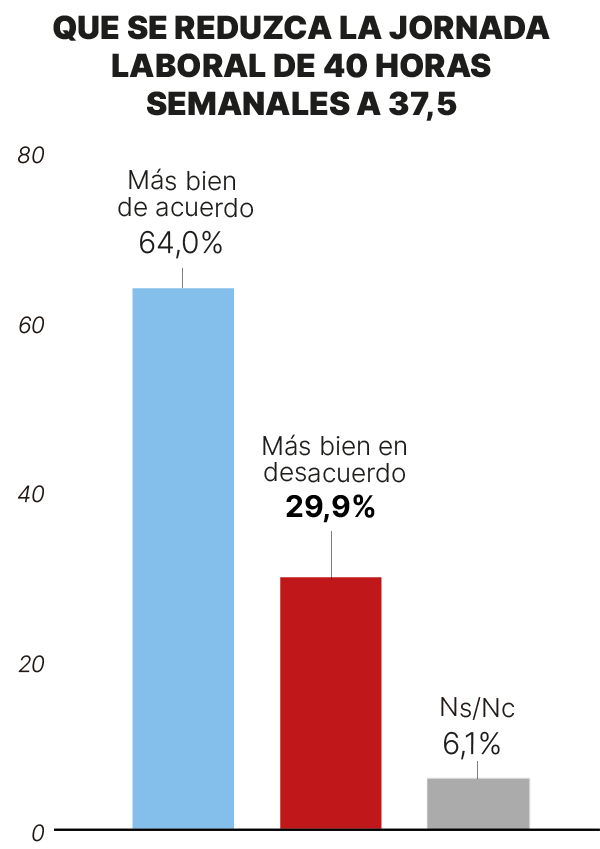 QUE SE REDUZCA LA JORNADA LABORAL DE 40 HORAS SEMANALES A 37,5

80
60
40
20
0

Más bien de acuerdo
64,0%

Más bien en desacuerdo
29,9%

Ns/Nc
6,1%