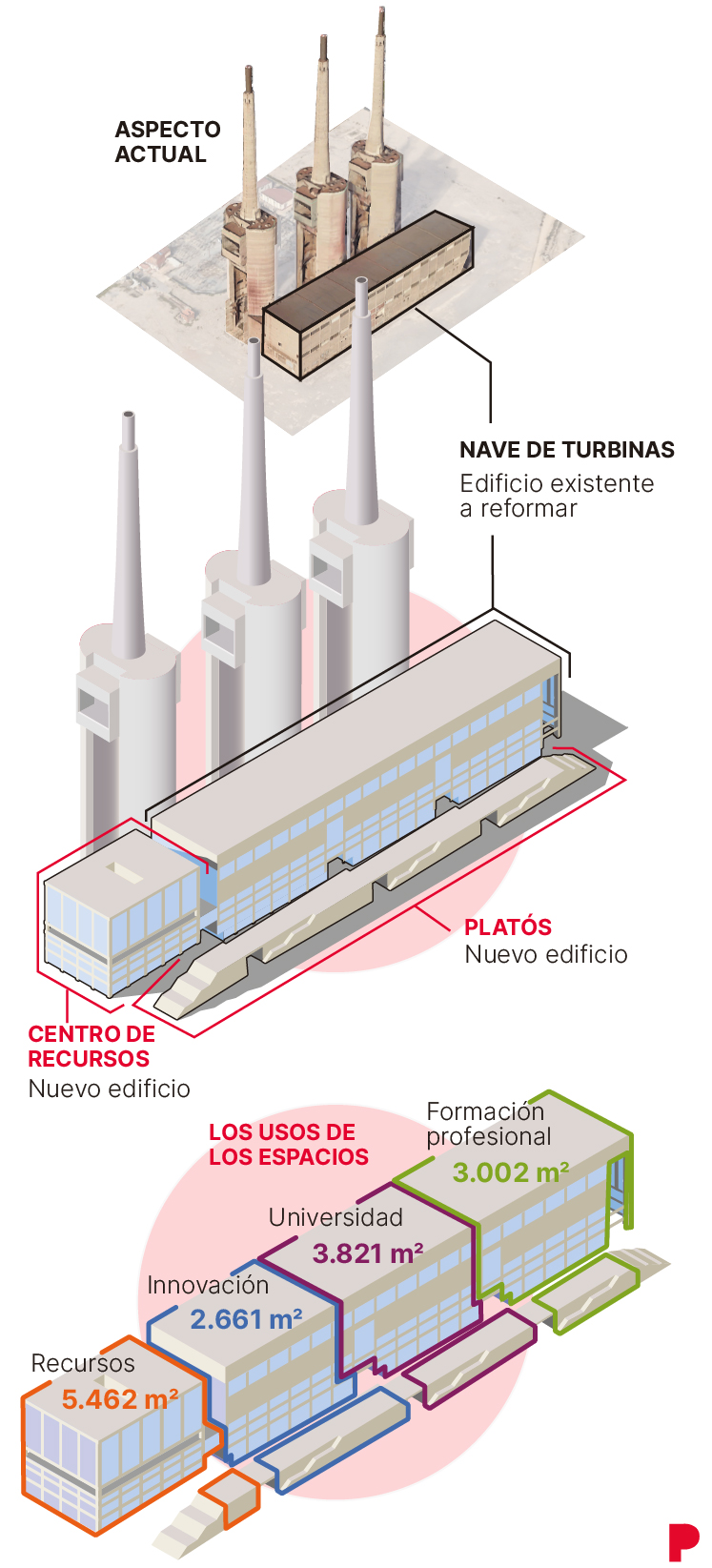 ASPECTO ACTUAL

NAVE DE TURBINAS
Edificio existente a reformar

PLATÓS
Nuevo edificio

CENTRO DE RECURSOS
Nuevo edificio

LOS USOS DE LOS ESPACIOS

Formación profesional
3.002 m²

Universidad
3.821 m²

Innovación
2.661 m²

Recursos
5.462 m²

P