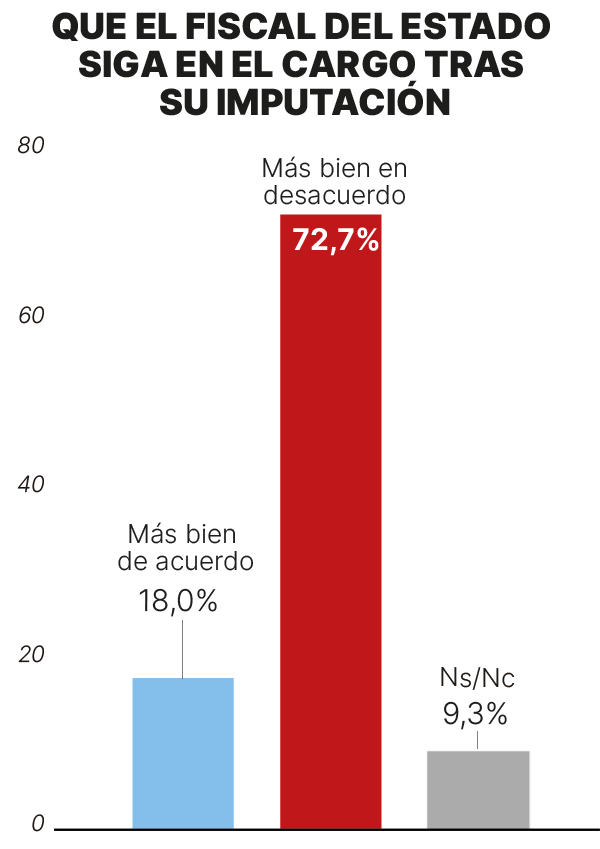 QUE EL FISCAL DEL ESTADO SIGA EN EL CARGO TRAS SU IMPUTACIÓN

80
60
40
20
0

Más bien de acuerdo
18,0%

Más bien en desacuerdo
72,7%

Ns/Nc
9,3%