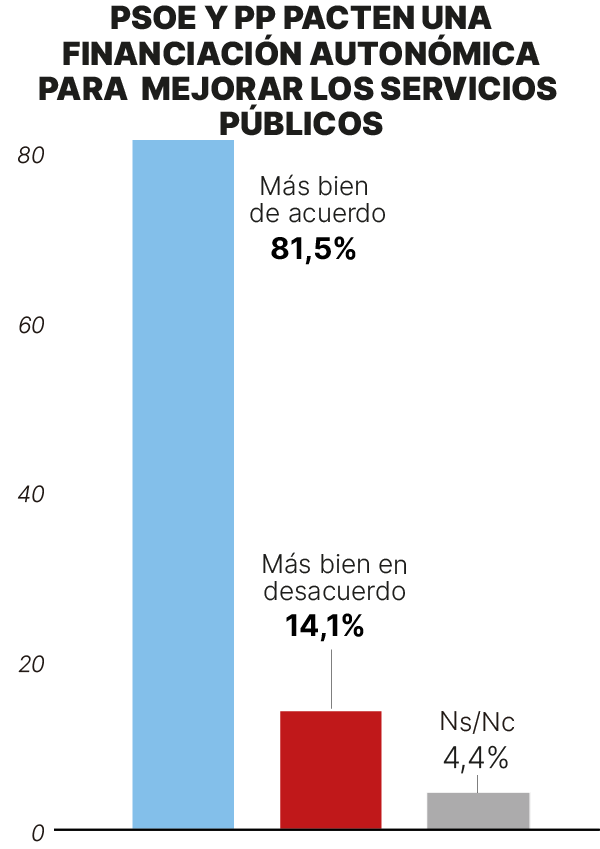 PSOE Y PP PACTEN UNA FINANCIACIÓN AUTONÓMICA PARA MEJORAR LOS SERVICIOS PÚBLICOS

80

60

40

20

0

Más bien de acuerdo
81,5%

Más bien en desacuerdo
14,1%

Ns/Nc
4,4%