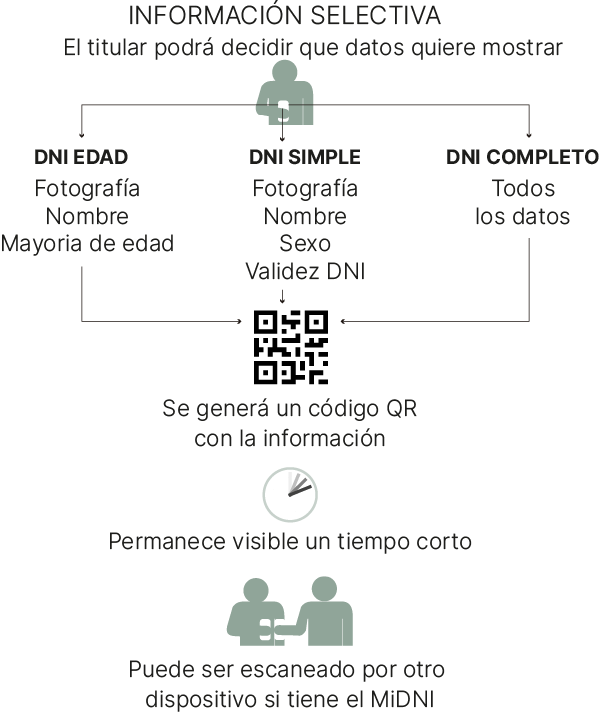 INFORMACIÓN SELECTIVA
El titular podrá decidir que datos quiere mostrar

DNI EDAD
Fotografía
Nombre
Mayoria de edad

DNI SIMPLE
Fotografía
Nombre
Sexo
Validez DNI

DNI COMPLETO
Todos
los datos

Se generá un código QR
con la información

Permanece visible un tiempo corto

Puede ser escaneado por otro
dispositivo si tiene el MiDNI