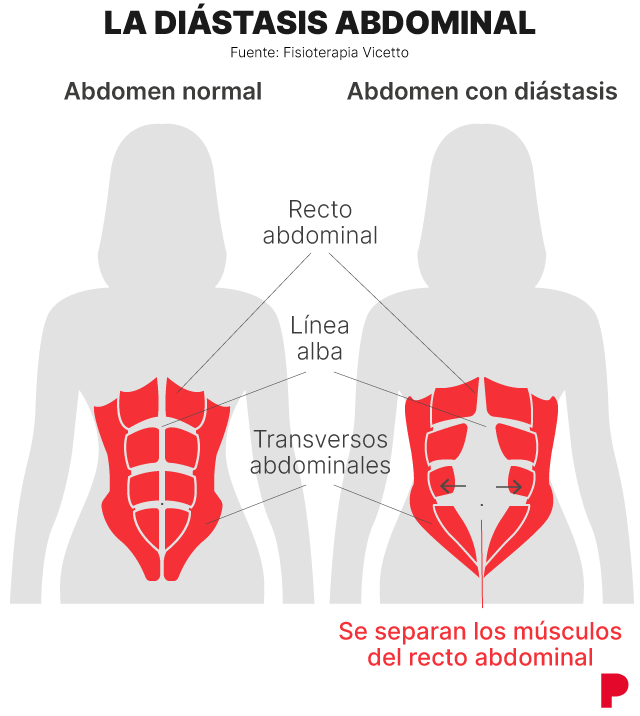 LA DIÁSTASIS ABDOMINAL
Fuente: Fisioterapia Vicetto

Abdomen normal

Abdomen con diástasis

Recto abdominal

Línea alba

Transversos abdominales

Se separan los músculos del recto abdominal

P