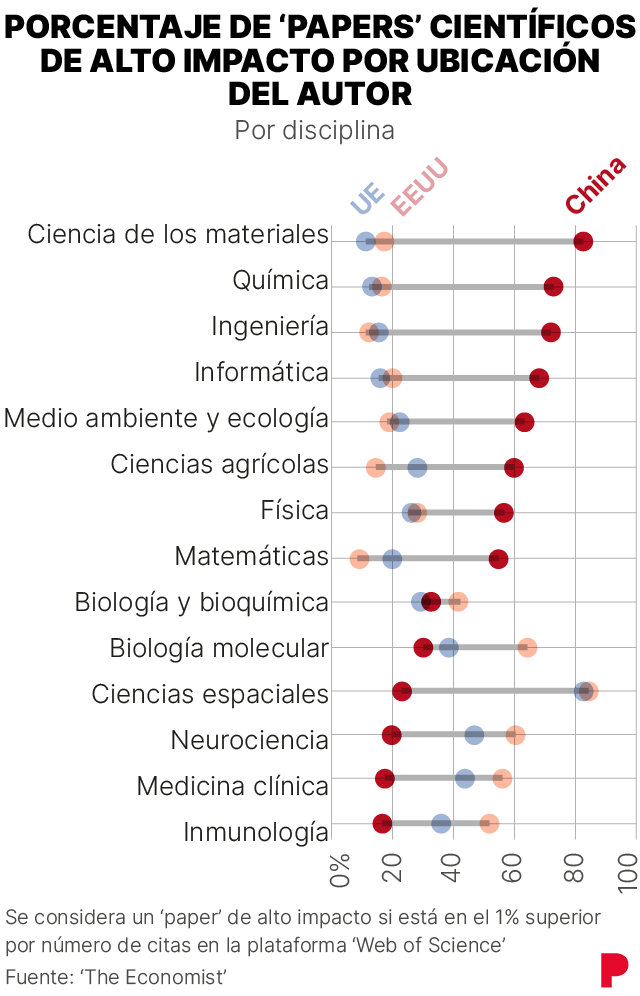 PORCENTAJE DE 'PAPERS' CIENTÍFICOS DE ALTO IMPACTO POR UBICACIÓN DEL AUTOR

Por disciplina

UE EEUU China

Ciencia de los materiales
Química
Ingeniería
Informática
Medio ambiente y ecología
Ciencias agrícolas
Física
Matemáticas
Biología y bioquímica
Biología molecular
Ciencias espaciales
Neurociencia
Medicina clínica
Inmunología

0% 20 40 60 80 100

Se considera un 'paper' de alto impacto si está en el 1% superior por número de citas en la plataforma 'Web of Science'

Fuente: 'The Economist'

P