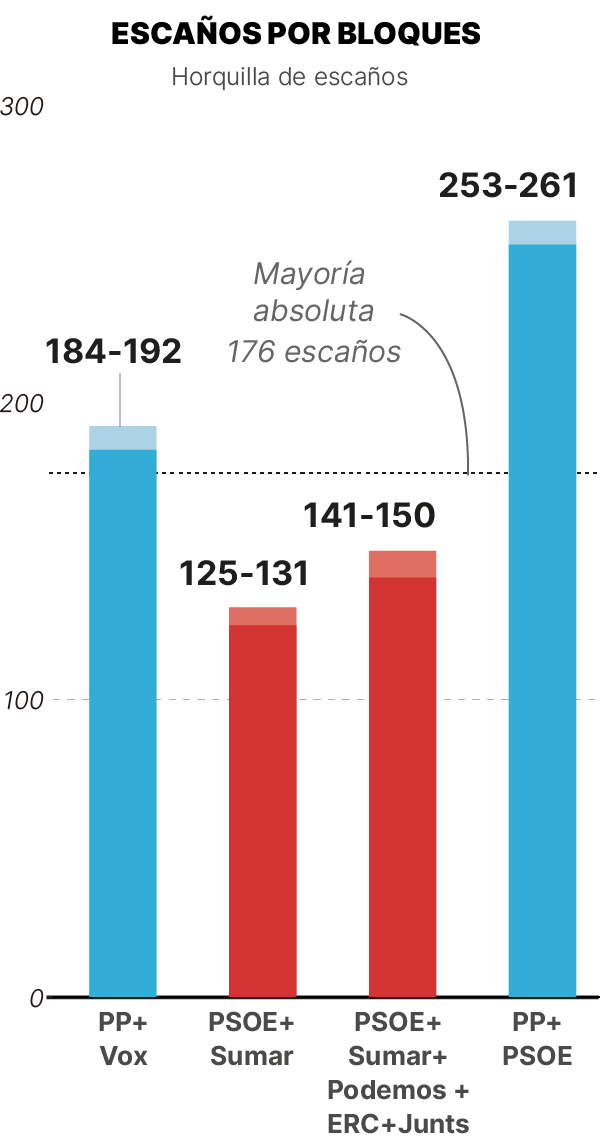 ESCAÑOS POR BLOQUES
Horquilla de escaños

300
200
100
0

Mayoría absoluta 176 escaños

184-192
125-131
141-150
253-261

PP+ Vox
PSOE+ Sumar
PSOE+ Sumar+ Podemos + ERC+Junts
PP+ PSOE