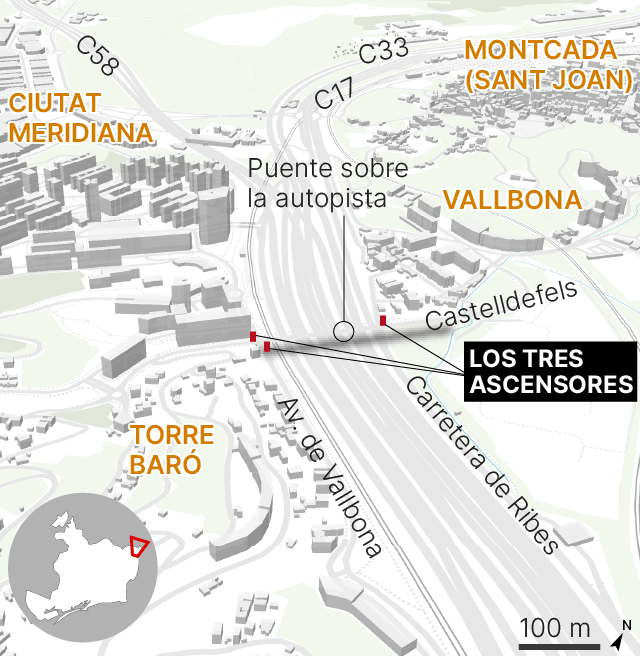 C58

C33

C17

MONTCADA (SANT JOAN)

CIUTAT MERIDIANA

Puente sobre la autopista

VALLBONA

Castelldefels

LOS TRES ASCENSORES

Carretera de Ribes

Av. de Vallbona

TORRE BARÓ

100 m

N