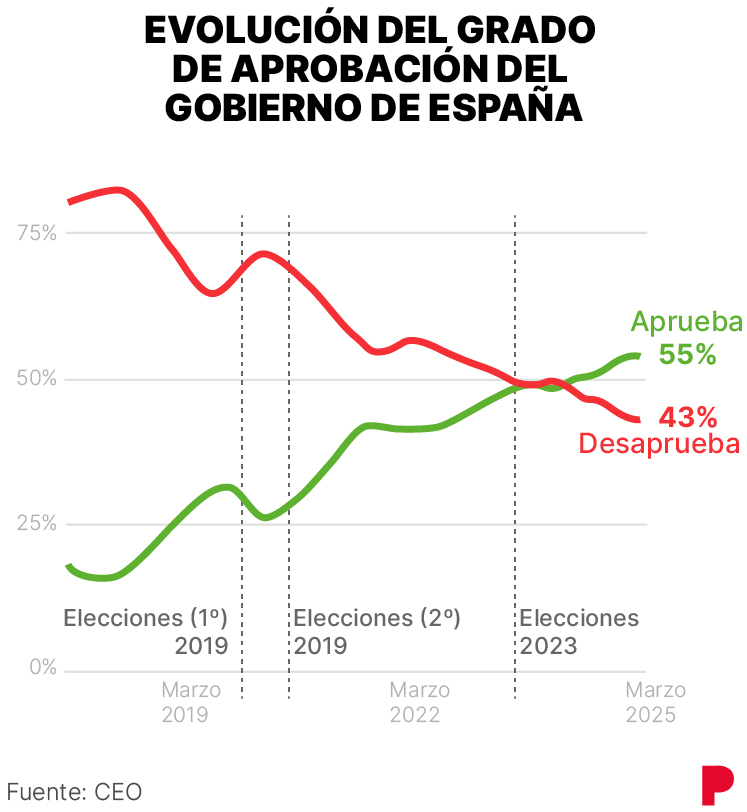 EVOLUCIÓN DEL GRADO DE APROBACIÓN DEL GOBIERNO DE ESPAÑA

75%
50%
25%
0%

Aprueba
55%
43%
Desaprueba

Elecciones (1º)
2019

Elecciones (2º)
2019

Elecciones
2023

Marzo
2019

Marzo
2022

Marzo
2025

Fuente: CEO

P