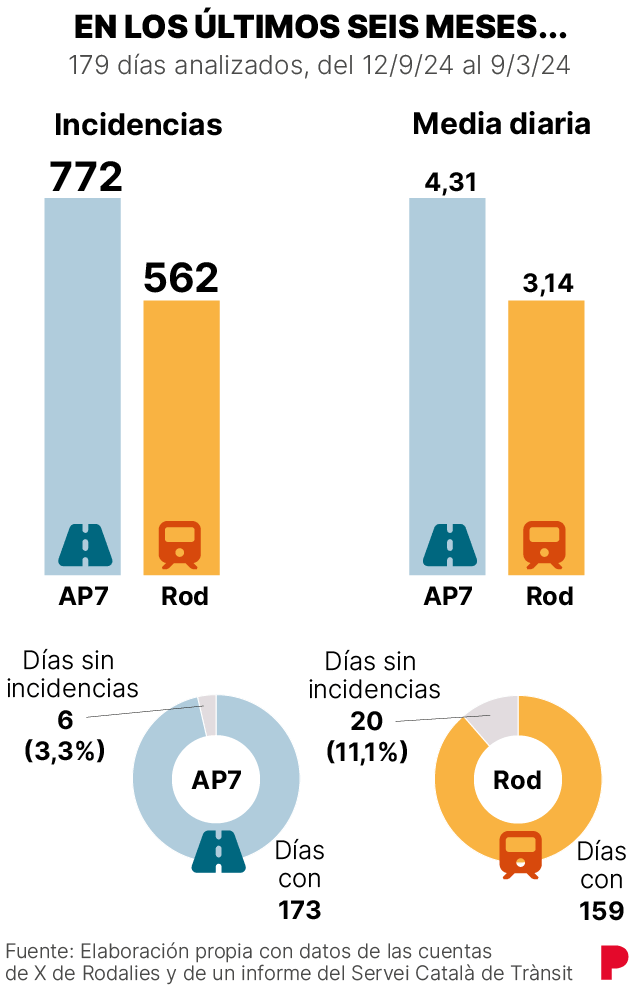 EN LOS ÚLTIMOS SEIS MESES...
179 días analizados, del 12/9/24 al 9/3/24

Incidencias

772

562

AP7 Rod

Media diaria

4,31

3,14

AP7 Rod

Días sin incidencias
6
(3,3%)

AP7

Días con
173

Días sin incidencias
20
(11,1%)

Rod

Días con
159

Fuente: Elaboración propia con datos de las cuentas de X de Rodalies y de un informe del Servei Català de Trànsit

P