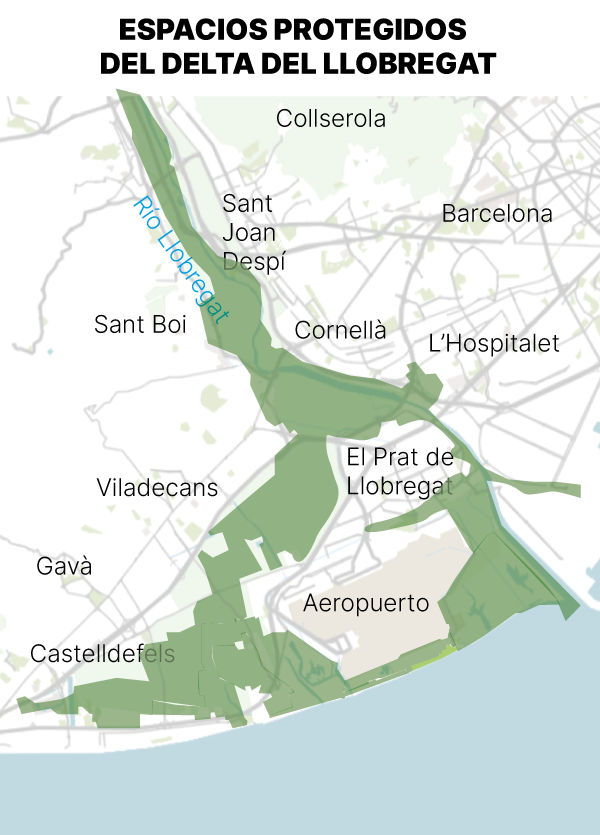 ESPACIOS PROTEGIDOS
DEL DELTA DEL LLOBREGAT

Collserola

Río Llobregat

Sant Joan Despí

Barcelona

Sant Boi

Cornellà

L'Hospitalet

El Prat de Llobregat

Viladecans

Gavà

Aeropuerto

Castelldefels