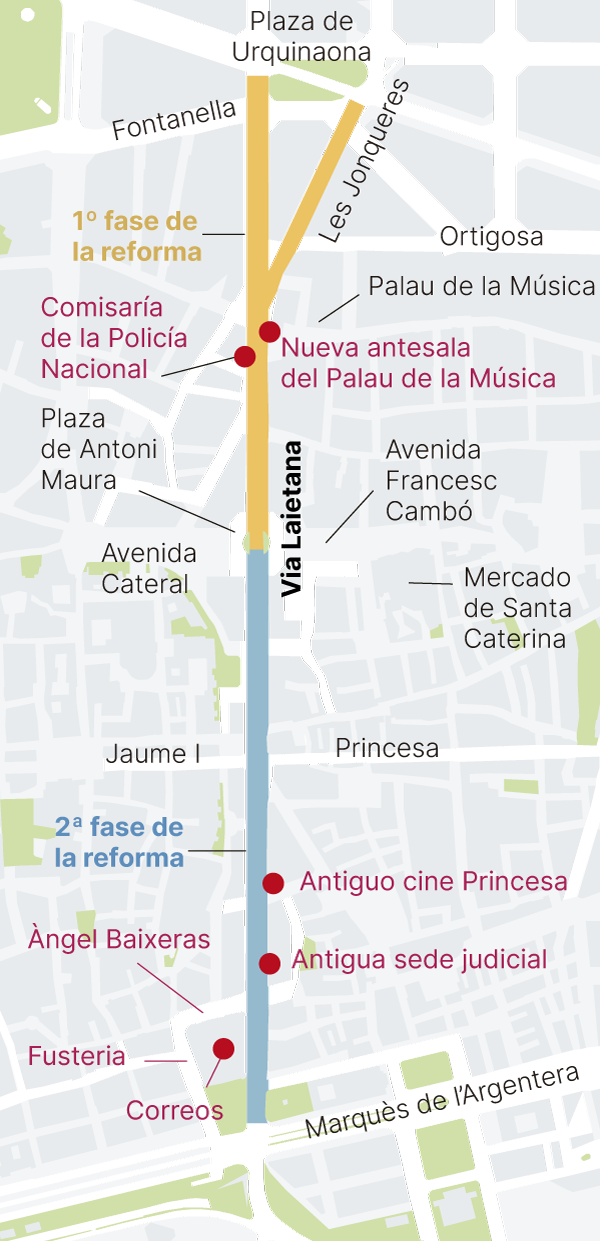 Plaza de Urquinaona

Fontanella

Les Jonqueres

1º fase de la reforma

Ortigosa

Palau de la Música

Comisaría de la Policía Nacional

Nueva antesala del Palau de la Música

Plaza de Antoni Maura

Via Laietana

Avenida Francesc Cambó

Avenida Cateral

Mercado de Santa Caterina

Jaume I

Princesa

2ª fase de la reforma

Antiguo cine Princesa

Àngel Baixeras

Antigua sede judicial

Fusteria

Correos

Marquès de l'Argentera