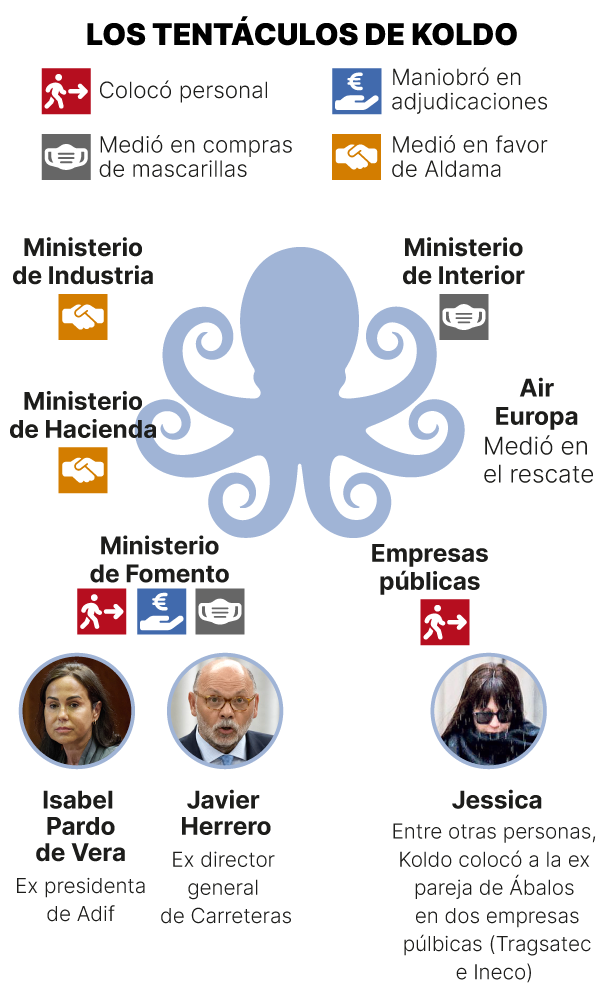 LOS TENTÁCULOS DE KOLDO

Colocó personal

Maniobró en adjudicaciones

Medió en compras de mascarillas

Medió en favor de Aldama

Ministerio de Industria

Ministerio de Interior

Ministerio de Hacienda

Air Europa
Medió en el rescate

Ministerio de Fomento

Empresas públicas

Isabel Pardo de Vera
Ex presidenta de Adif

Javier Herrero
Ex director general de Carreteras

Jessica
Entre otras personas, Koldo colocó a la ex pareja de Ábalos en dos empresas púlbicas (Tragsatec e Ineco)