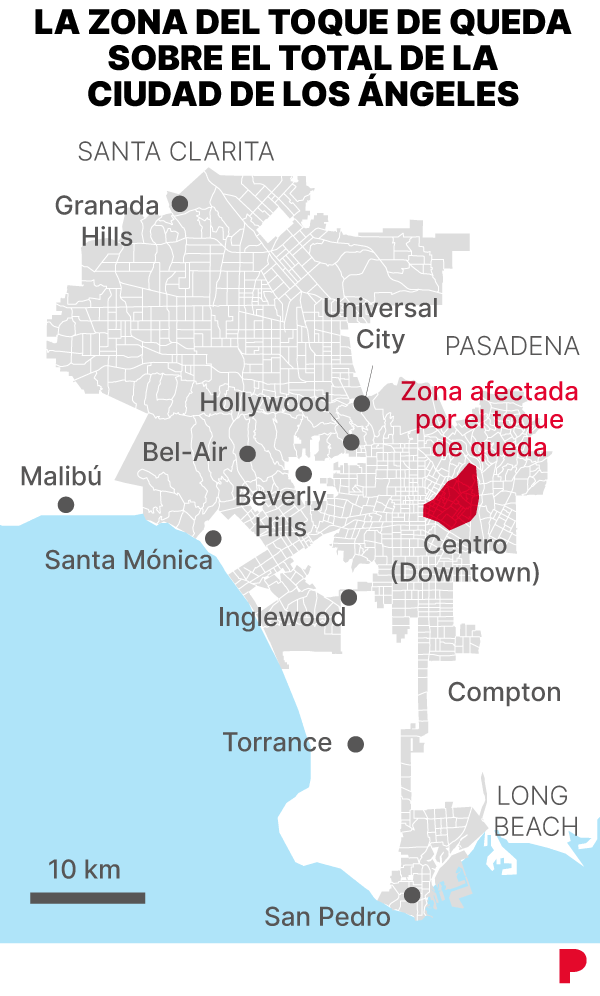 LA ZONA DEL TOQUE DE QUEDA SOBRE EL TOTAL DE LA CIUDAD DE LOS ÁNGELES

SANTA CLARITA

Granada Hills

Universal City

PASADENA

Hollywood

Zona afectada por el toque de queda

Bel-Air

Malibú

Beverly Hills

Centro (Downtown)

Santa Mónica

Inglewood

Compton

Torrance

LONG BEACH

10 km

San Pedro

P