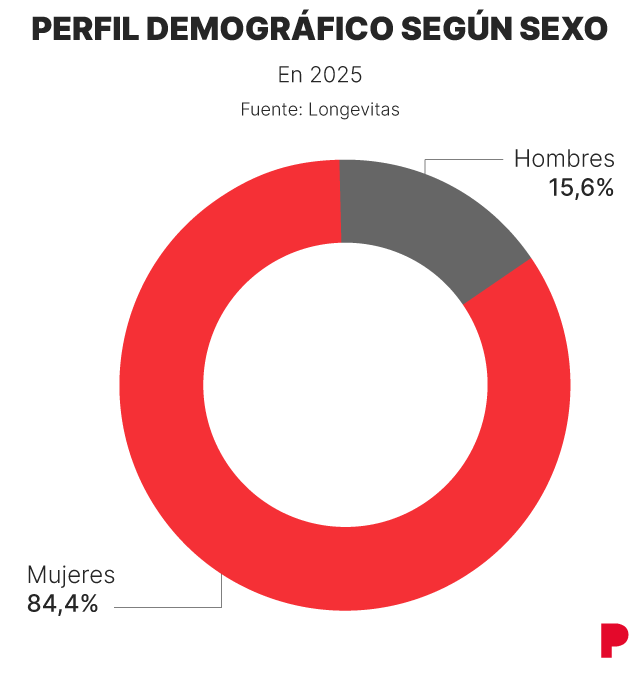 PERFIL DEMOGRÁFICO SEGÚN SEXO

En 2025

Fuente: Longevitas

Hombres
15,6%

Mujeres
84,4%

P