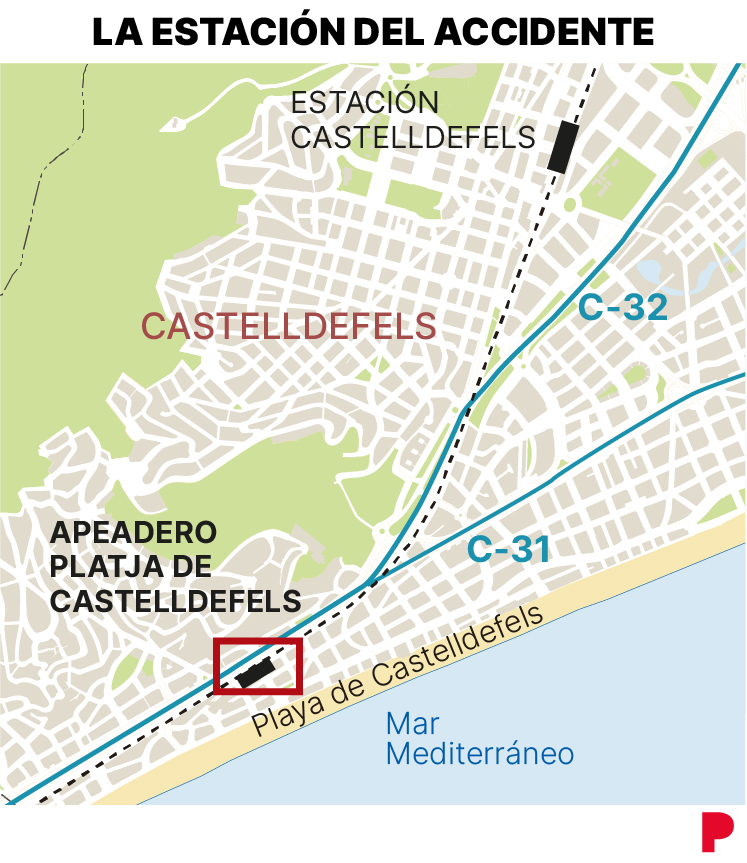 LA ESTACIÓN DEL ACCIDENTE

ESTACIÓN CASTELLDEFELS

CASTELLDEFELS

C-32

APEADERO PLATJA DE CASTELLDEFELS

C-31

Playa de Castelldefels

Mar Mediterráneo

P