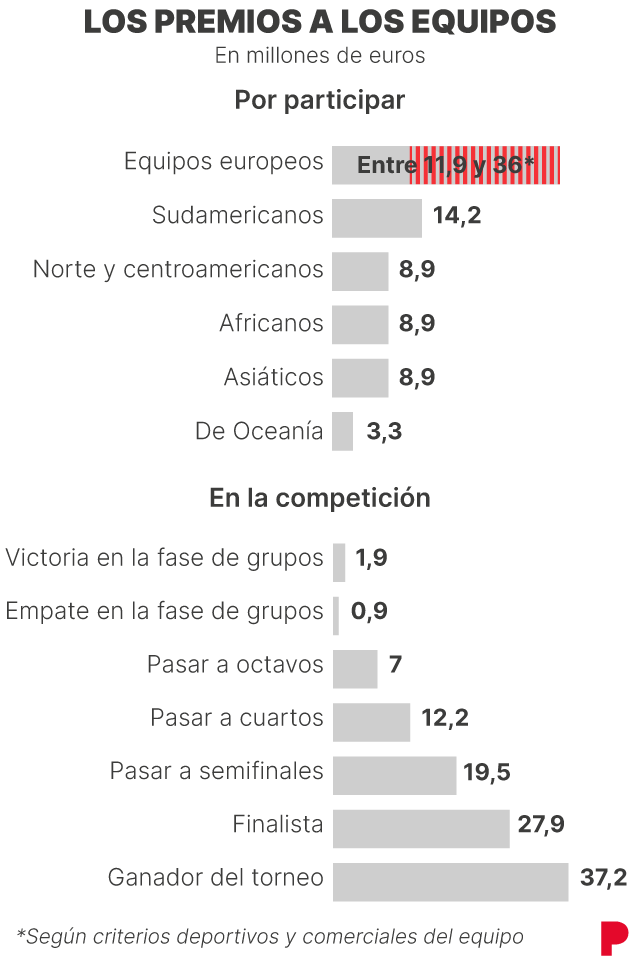 LOS PREMIOS A LOS EQUIPOS
En millones de euros

Por participar

Equipos europeos Entre 11,9 y 36*
Sudamericanos 14,2
Norte y centroamericanos 8,9
Africanos 8,9
Asiáticos 8,9
De Oceanía 3,3

En la competición

Victoria en la fase de grupos 1,9
Empate en la fase de grupos 0,9
Pasar a octavos 7
Pasar a cuartos 12,2
Pasar a semifinales 19,5
Finalista 27,9
Ganador del torneo 37,2

*Según criterios deportivos y comerciales del equipo

P