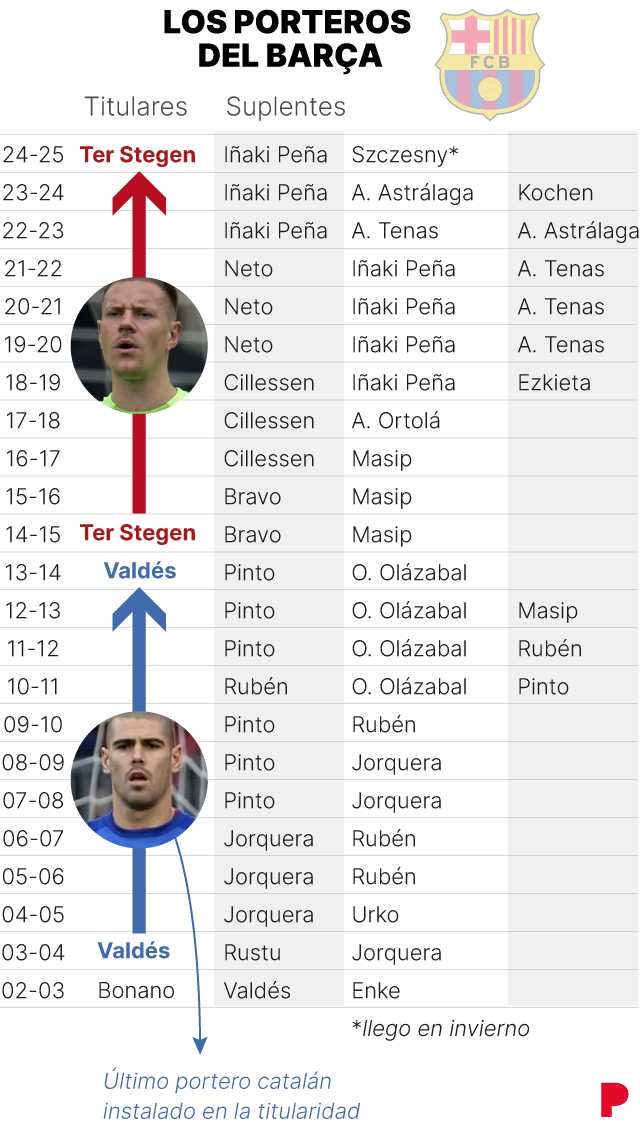 LOS PORTEROS DEL BARÇA

FCB

| | Titulares | Suplentes | | |
|---|---|---|---|---|
| 24-25 | Ter Stegen | Iñaki Peña | Szczesny* | |
| 23-24 | | Iñaki Peña | A. Astrálaga | Kochen |
| 22-23 | | Iñaki Peña | A. Tenas | A. Astrálaga |
| 21-22 | | Neto | Iñaki Peña | A. Tenas |
| 20-21 | | Neto | Iñaki Peña | A. Tenas |
| 19-20 | | Neto | Iñaki Peña | A. Tenas |
| 18-19 | | Cillessen | Iñaki Peña | Ezkieta |
| 17-18 | | Cillessen | A. Ortolá | |
| 16-17 | | Cillessen | Masip | |
| 15-16 | | Bravo | Masip | |
| 14-15 | Ter Stegen | Bravo | Masip | |
| 13-14 | Valdés | Pinto | O. Olázabal | |
| 12-13 | | Pinto | O. Olázabal | Masip |
| 11-12 | | Pinto | O. Olázabal | Rubén |
| 10-11 | | Rubén | O. Olázabal | Pinto |
| 09-10 | | Pinto | Rubén | |
| 08-09 | | Pinto | Jorquera | |
| 07-08 | | Pinto | Jorquera | |
| 06-07 | | Jorquera | Rubén | |
| 05-06 | | Jorquera | Rubén | |
| 04-05 | | Jorquera | Urko | |
| 03-04 | Valdés | Rustu | Jorquera | |
| 02-03 | Bonano | Valdés | Enke | |

*llego en invierno

Último portero catalán instalado en la titularidad

P