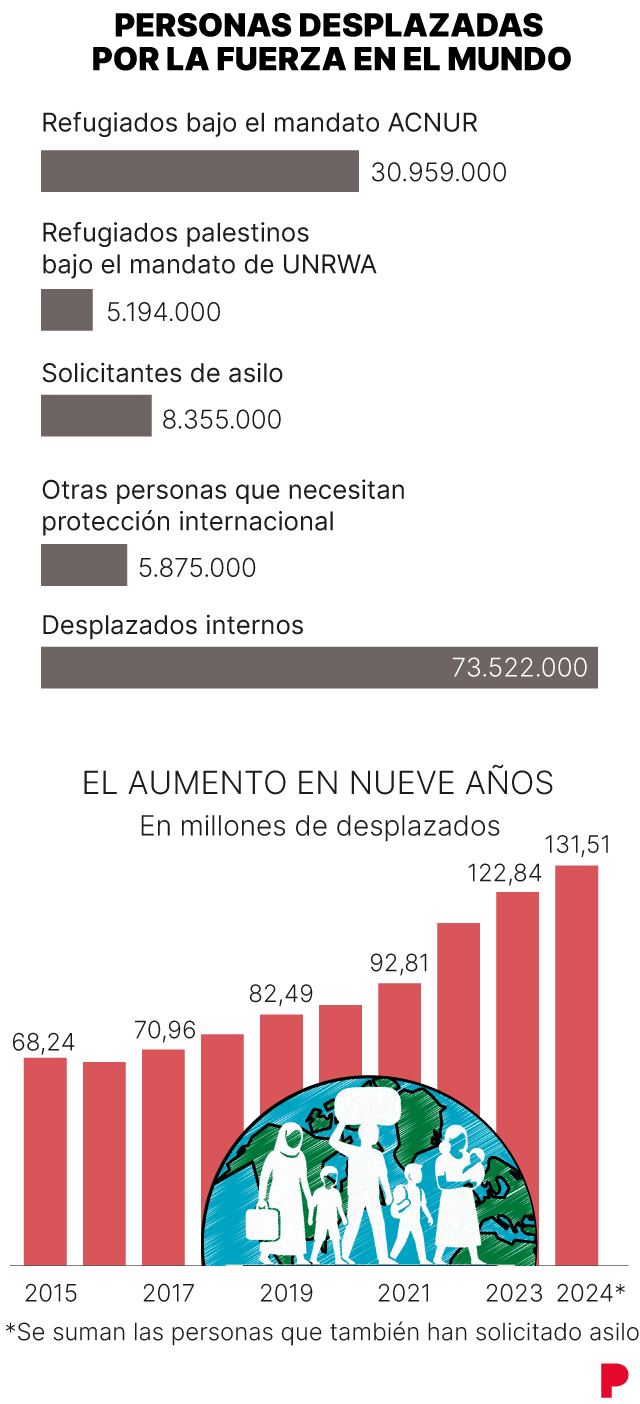 PERSONAS DESPLAZADAS POR LA FUERZA EN EL MUNDO

Refugiados bajo el mandato ACNUR
30.959.000

Refugiados palestinos bajo el mandato de UNRWA
5.194.000

Solicitantes de asilo
8.355.000

Otras personas que necesitan protección internacional
5.875.000

Desplazados internos
73.522.000

EL AUMENTO EN NUEVE AÑOS
En millones de desplazados

68,24
70,96
82,49
92,81
122,84
131,51

2015
2017
2019
2021
2023
2024*

*Se suman las personas que también han solicitado asilo

P