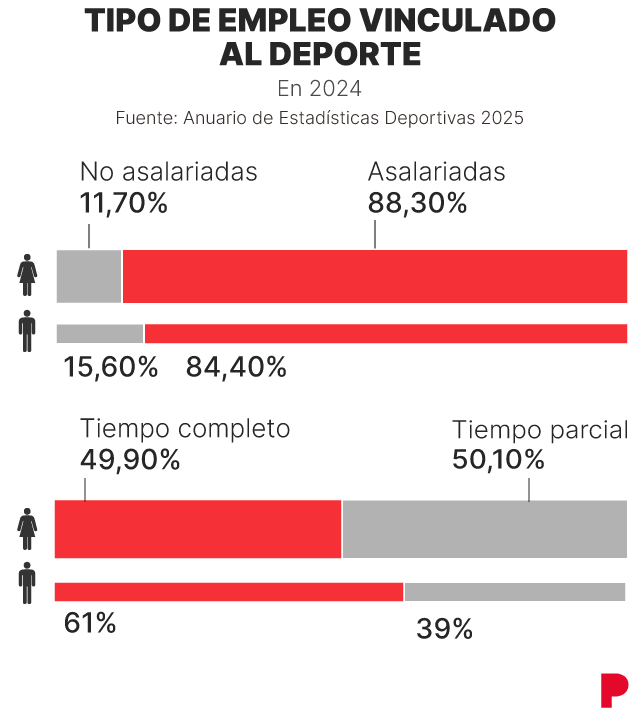 TIPO DE EMPLEO VINCULADO AL DEPORTE

En 2024

Fuente: Anuario de Estadísticas Deportivas 2025

No asalariadas
11,70%

Asalariadas
88,30%

15,60% 84,40%

Tiempo completo
49,90%

Tiempo parcial
50,10%

61%

39%

P