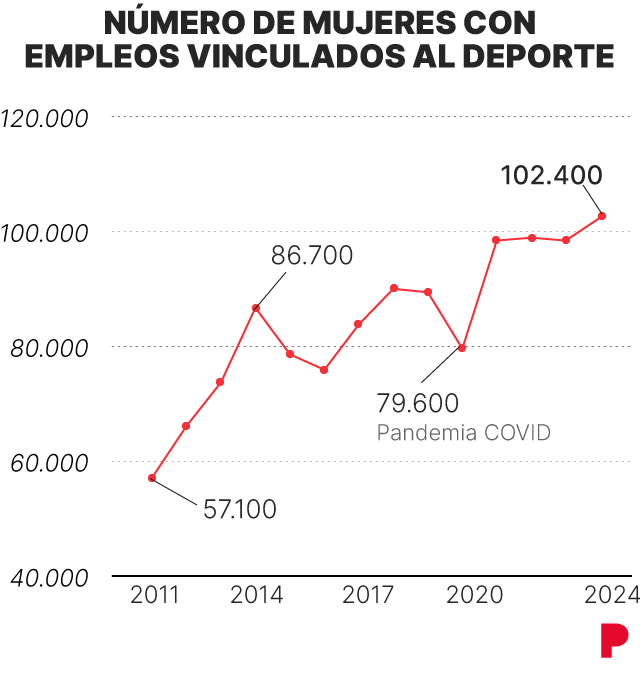 NÚMERO DE MUJERES CON EMPLEOS VINCULADOS AL DEPORTE

120.000
100.000
80.000
60.000
40.000

102.400
86.700
79.600
Pandemia COVID
57.100

2011
2014
2017
2020
2024

P