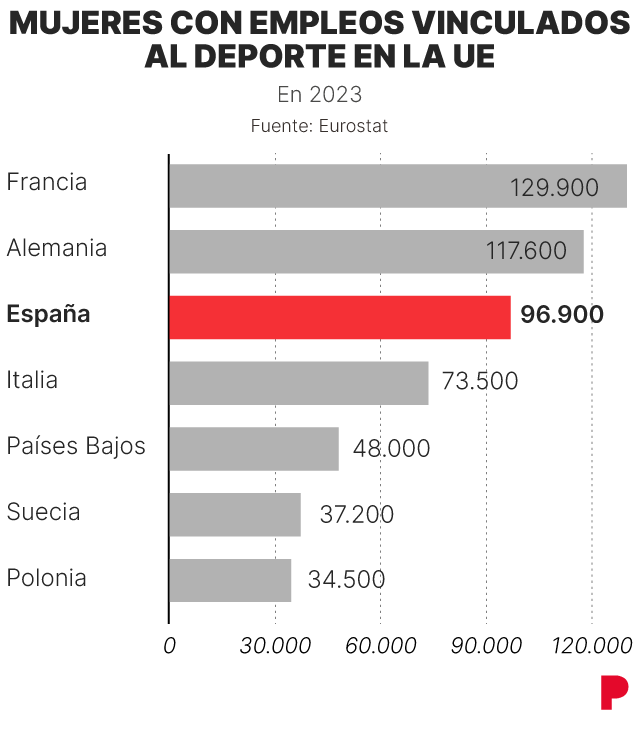 MUJERES CON EMPLEOS VINCULADOS AL DEPORTE EN LA UE

En 2023

Fuente: Eurostat

Francia 129.900
Alemania 117.600
España 96.900
Italia 73.500
Países Bajos 48.000
Suecia 37.200
Polonia 34.500

0 30.000 60.000 90.000 120.000

P