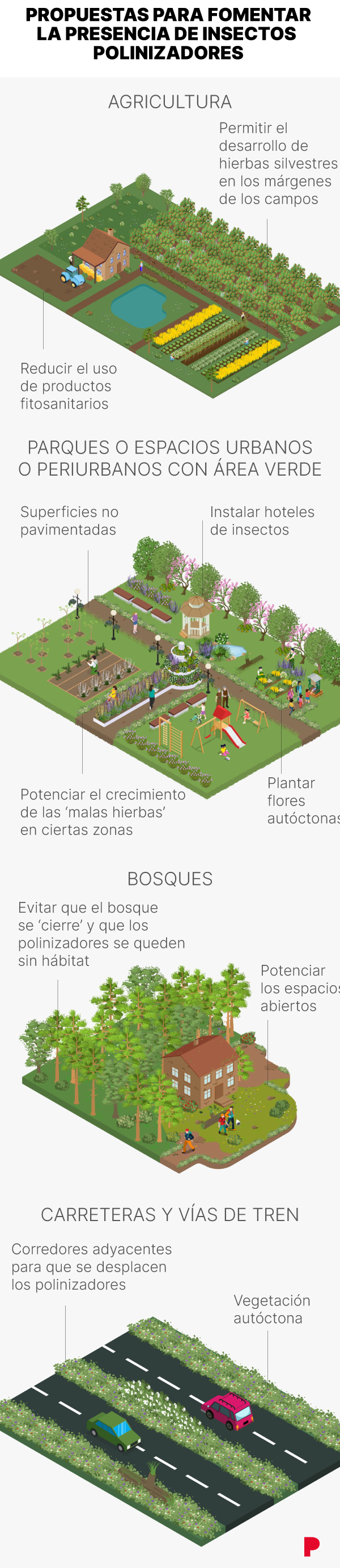 PROPUESTAS PARA FOMENTAR LA PRESENCIA DE INSECTOS POLINIZADORES

AGRICULTURA

Permitir el desarrollo de hierbas silvestres en los márgenes de los campos

Reducir el uso de productos fitosanitarios

PARQUES O ESPACIOS URBANOS O PERIURBANOS CON ÁREA VERDE

Superficies no pavimentadas

Instalar hoteles de insectos

Potenciar el crecimiento de las 'malas hierbas' en ciertas zonas

Plantar flores autóctonas

BOSQUES

Evitar que el bosque se 'cierre' y que los polinizadores se queden sin hábitat

Potenciar los espacios abiertos

CARRETERAS Y VÍAS DE TREN

Corredores adyacentes para que se desplacen los polinizadores

Vegetación autóctona

P