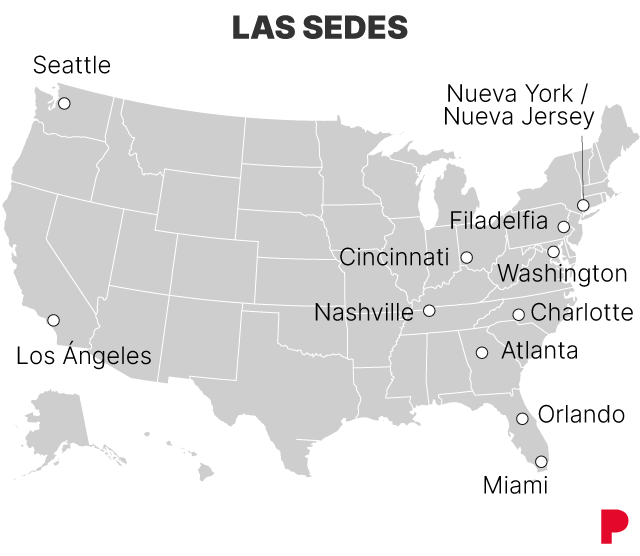 LAS SEDES

Seattle

Nueva York / Nueva Jersey

Filadelfia

Cincinnati

Washington

Nashville

Charlotte

Los Ángeles

Atlanta

Orlando

Miami

P