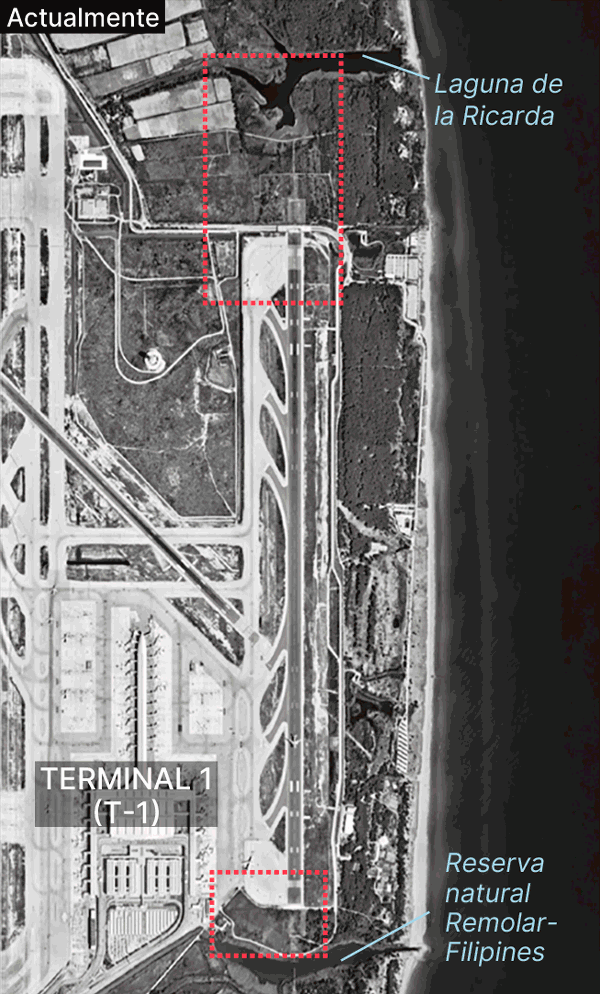 Actualmente

Laguna de la Ricarda

TERMINAL 1 (T-1)

Reserva natural Remolar-Filipines