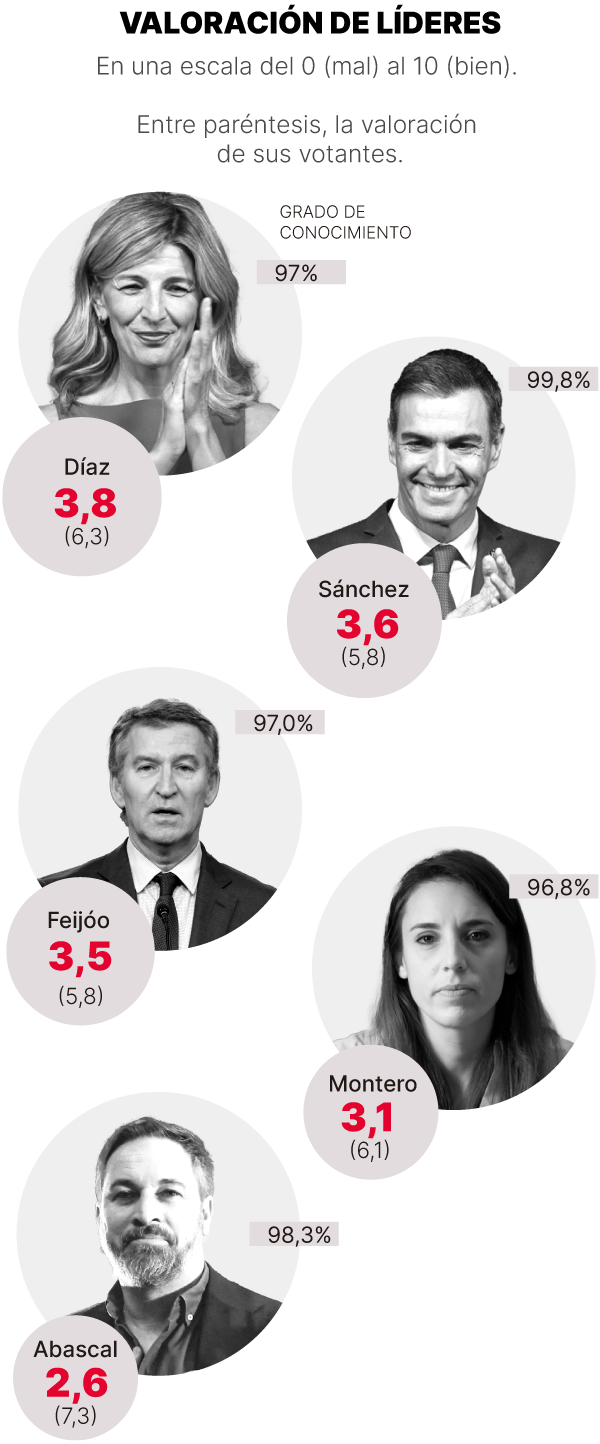 VALORACIÓN DE LÍDERES

En una escala del 0 (mal) al 10 (bien).

Entre paréntesis, la valoración de sus votantes.

GRADO DE CONOCIMIENTO

97%

Díaz
3,8
(6,3)

99,8%

Sánchez
3,6
(5,8)

97,0%

Feijóo
3,5
(5,8)

96,8%

Montero
3,1
(6,1)

98,3%

Abascal
2,6
(7,3)