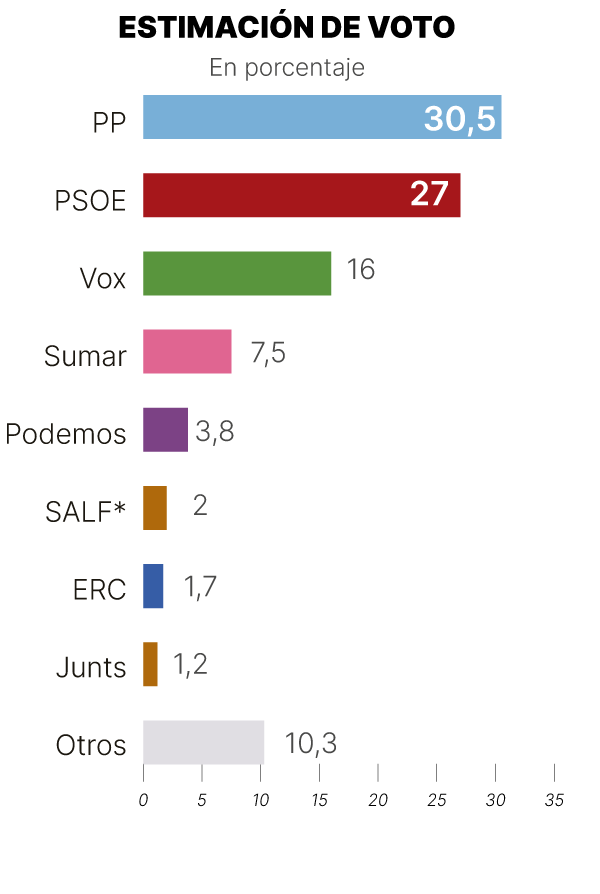 ESTIMACIÓN DE VOTO
En porcentaje

PP 30,5
PSOE 27
Vox 16
Sumar 7,5
Podemos 3,8
SALF* 2
ERC 1,7
Junts 1,2
Otros 10,3

0 5 10 15 20 25 30 35