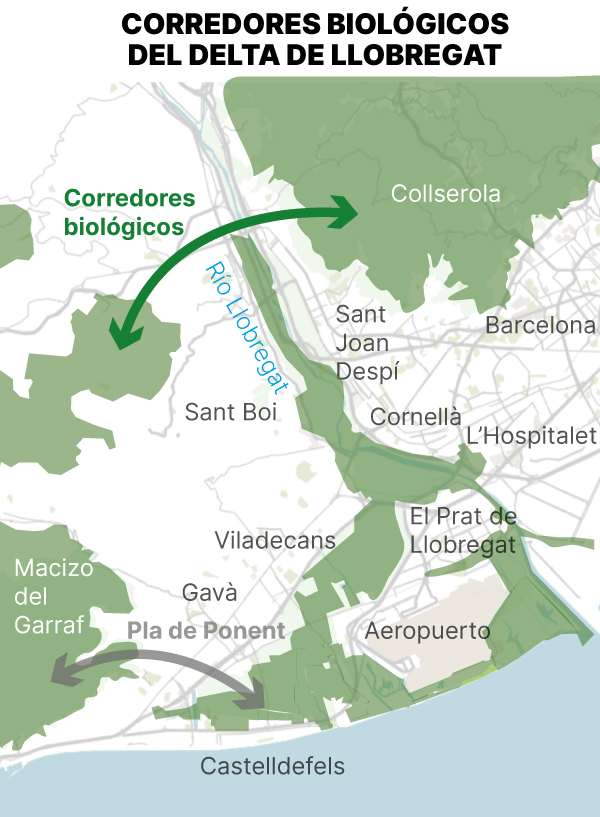 CORREDORES BIOLÓGICOS DEL DELTA DE LLOBREGAT

Corredores biológicos

Collserola

Río Llobregat

Sant Joan Despí

Barcelona

Sant Boi

Cornellà

L'Hospitalet

El Prat de Llobregat

Viladecans

Macizo del Garraf

Gavà

Pla de Ponent

Aeropuerto

Castelldefels