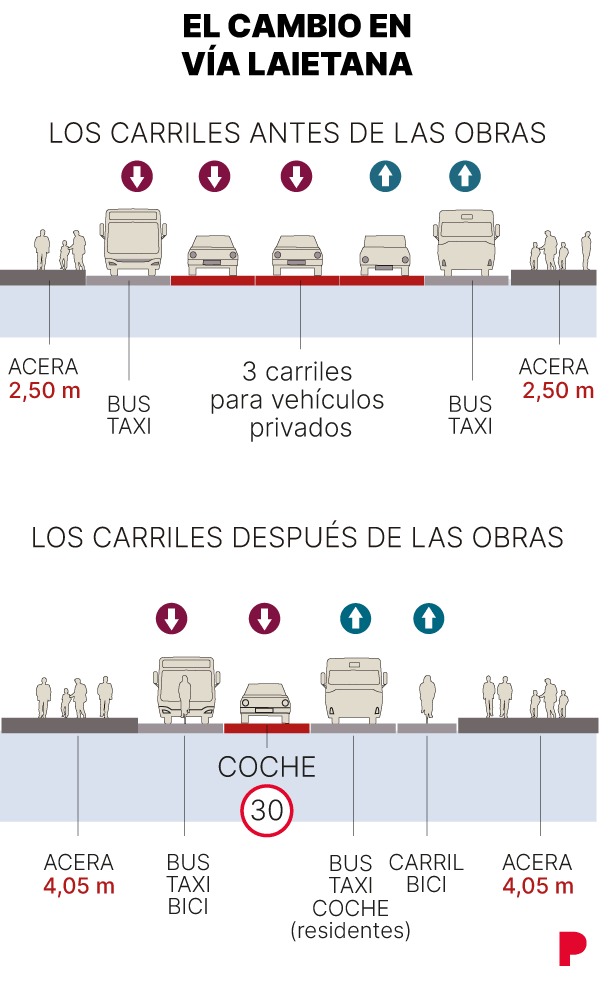 EL CAMBIO EN VÍA LAIETANA

LOS CARRILES ANTES DE LAS OBRAS

ACERA
2,50 m

BUS
TAXI

3 carriles
para vehículos
privados

BUS
TAXI

ACERA
2,50 m

LOS CARRILES DESPUÉS DE LAS OBRAS

COCHE

30

ACERA
4,05 m

BUS
TAXI
BICI

BUS
TAXI
COCHE
(residentes)

CARRIL
BICI

ACERA
4,05 m

P