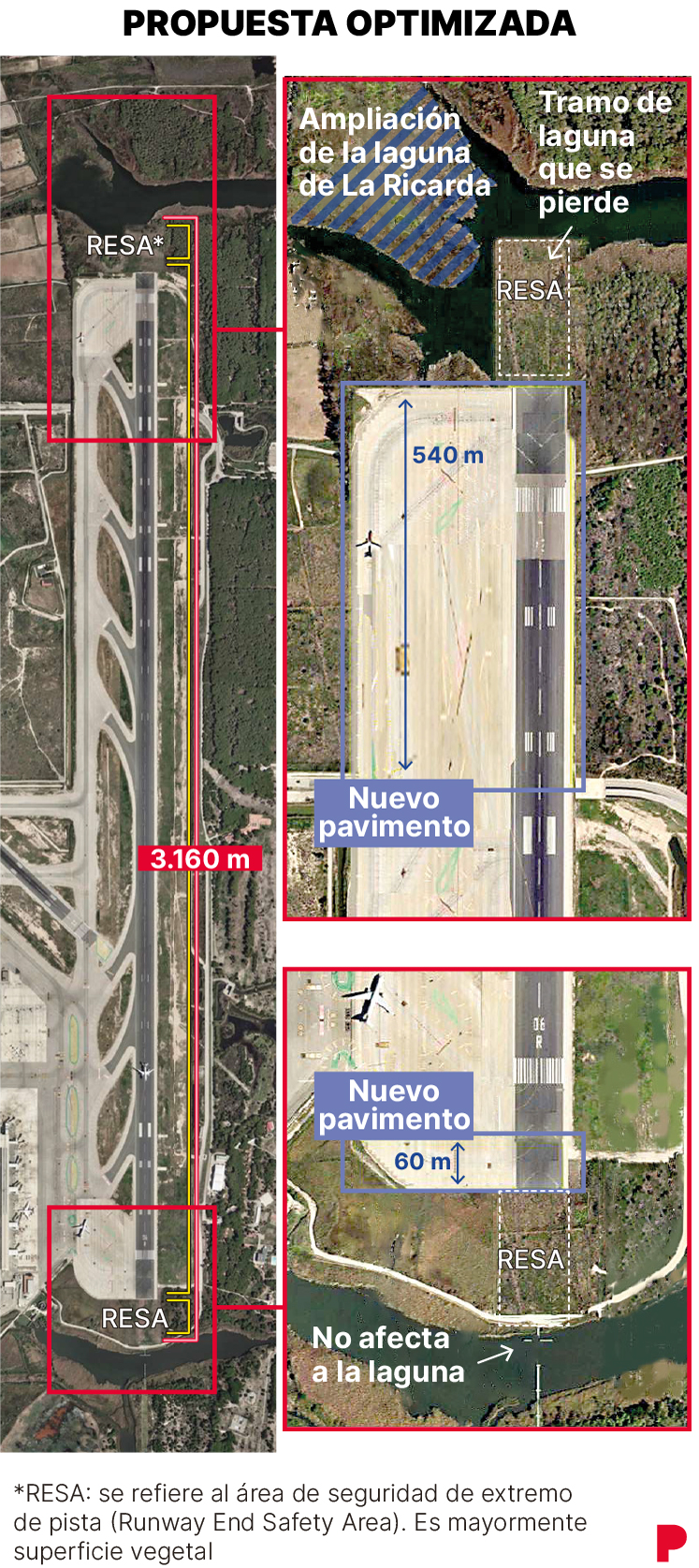 PROPUESTA OPTIMIZADA

RESA*

3.160 m

RESA

Ampliación de la laguna de La Ricarda

Tramo de laguna que se pierde

RESA

540 m

Nuevo pavimento

06 R

Nuevo pavimento

60 m

RESA

No afecta a la laguna

*RESA: se refiere al área de seguridad de extremo de pista (Runway End Safety Area). Es mayormente superficie vegetal

P