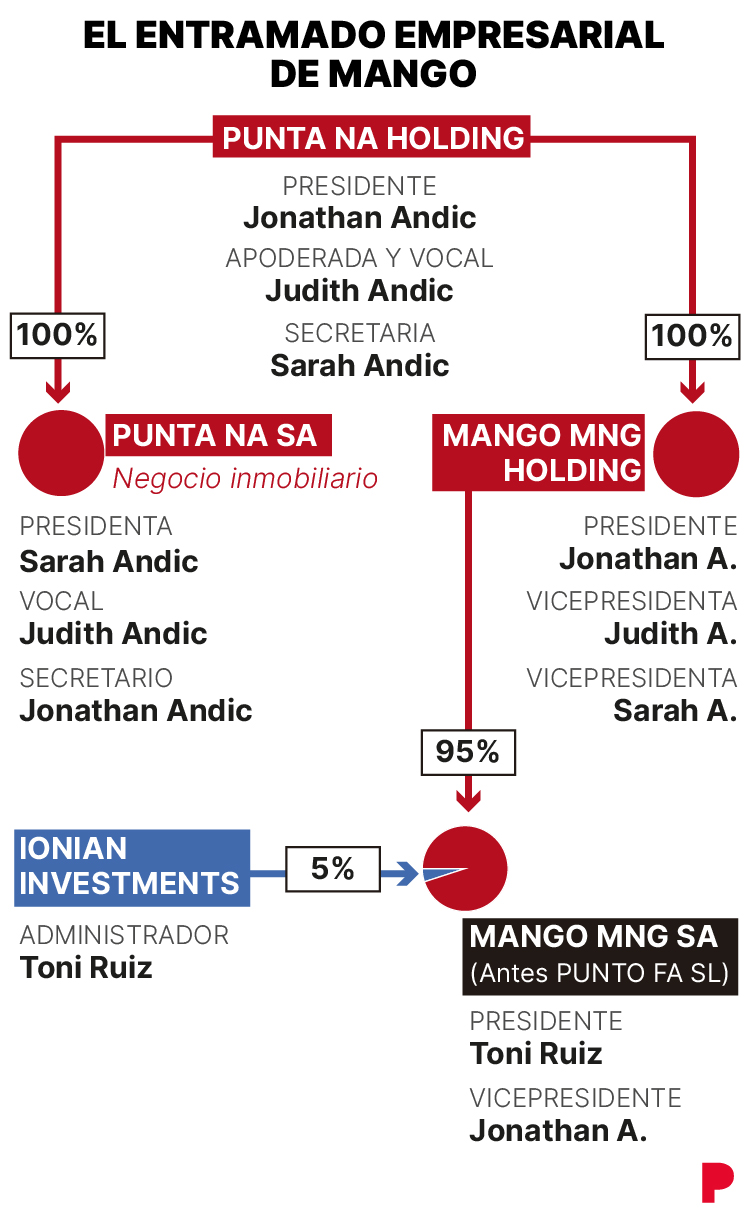 EL ENTRAMADO EMPRESARIAL DE MANGO

PUNTA NA HOLDING

PRESIDENTE
Jonathan Andic

APODERADA Y VOCAL
Judith Andic

SECRETARIA
Sarah Andic

100%

100%

PUNTA NA SA
Negocio inmobiliario

PRESIDENTA
Sarah Andic

VOCAL
Judith Andic

SECRETARIO
Jonathan Andic

MANGO MNG HOLDING

PRESIDENTE
Jonathan A.

VICEPRESIDENTA
Judith A.

VICEPRESIDENTA
Sarah A.

95%

IONIAN INVESTMENTS

5%

ADMINISTRADOR
Toni Ruiz

MANGO MNG SA
(Antes PUNTO FA SL)

PRESIDENTE
Toni Ruiz

VICEPRESIDENTE
Jonathan A.

P