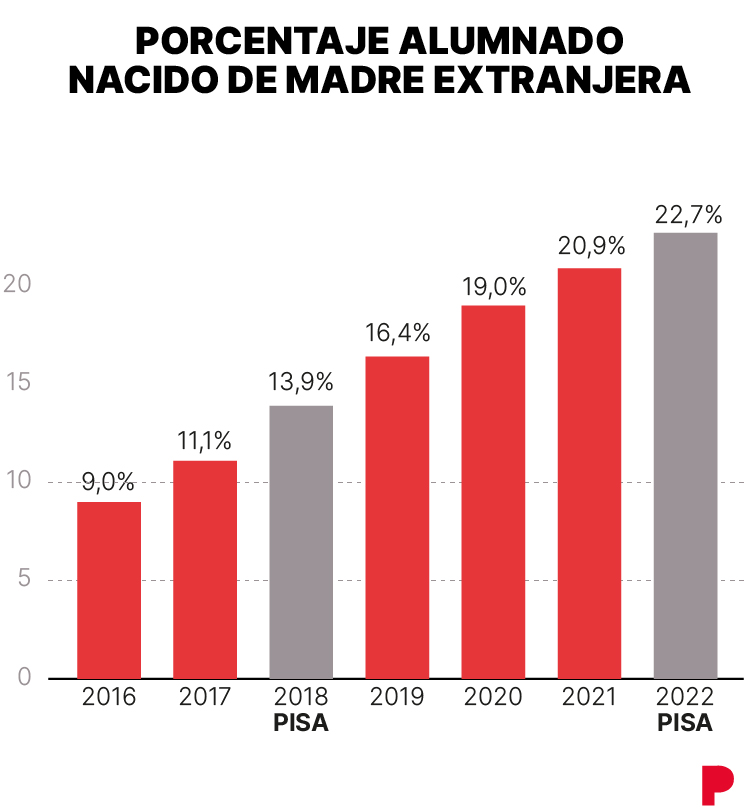 PORCENTAJE ALUMNADO NACIDO DE MADRE EXTRANJERA

20
15
10
5
0

9,0%
11,1%
13,9%
16,4%
19,0%
20,9%
22,7%

2016
2017
2018 PISA
2019
2020
2021
2022 PISA

P