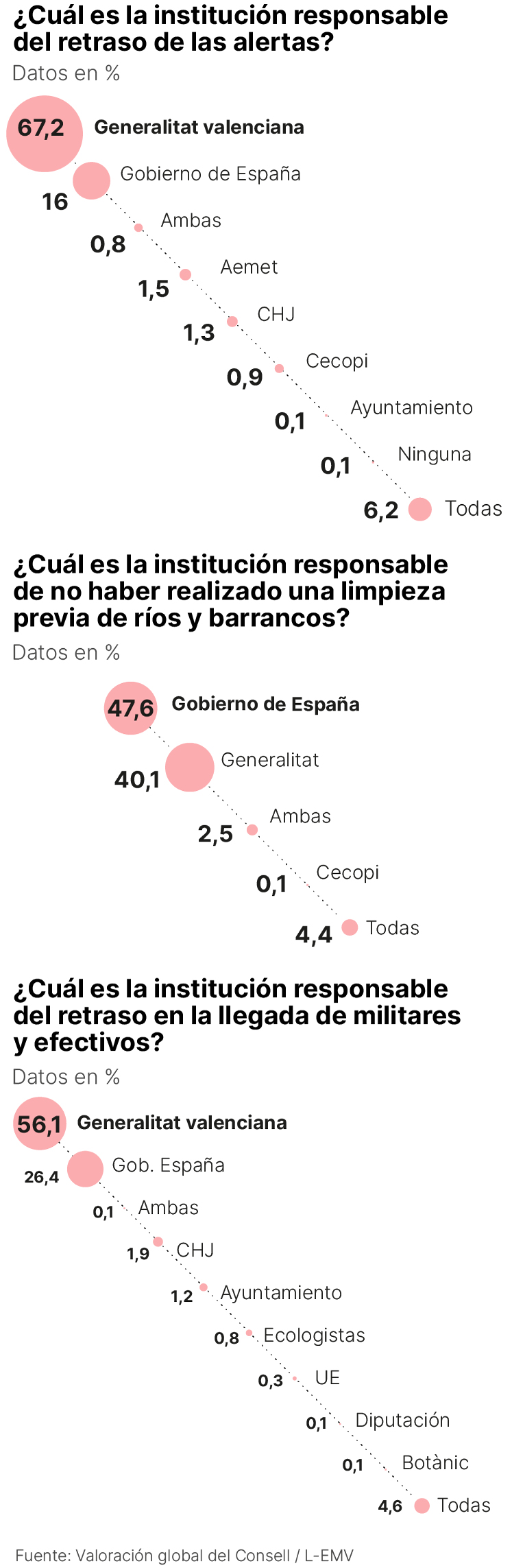 ¿Cuál es la institución responsable del retraso de las alertas?
Datos en %

67,2 Generalitat valenciana
16 Gobierno de España
0,8 Ambas
1,5 Aemet
1,3 CHJ
0,9 Cecopi
0,1 Ayuntamiento
0,1 Ninguna
6,2 Todas

¿Cuál es la institución responsable de no haber realizado una limpieza previa de ríos y barrancos?
Datos en %

47,6 Gobierno de España
40,1 Generalitat
2,5 Ambas
0,1 Cecopi
4,4 Todas

¿Cuál es la institución responsable del retraso en la llegada de militares y efectivos?
Datos en %

56,1 Generalitat valenciana
26,4 Gob. España
0,1 Ambas
1,9 CHJ
1,2 Ayuntamiento
0,8 Ecologistas
0,3 UE
0,1 Diputación
0,1 Botànic
4,6 Todas

Fuente: Valoración global del Consell / L-EMV