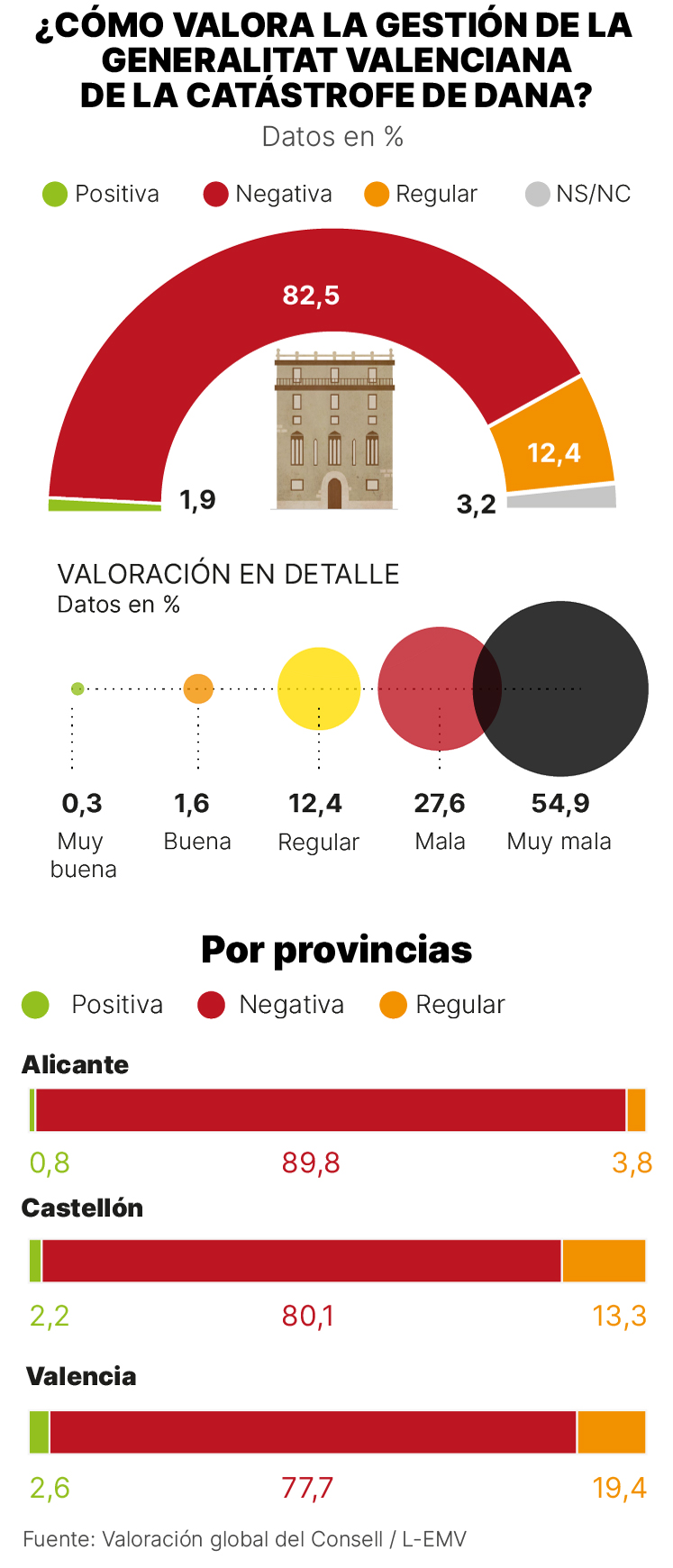 ¿CÓMO VALORA LA GESTIÓN DE LA GENERALITAT VALENCIANA DE LA CATÁSTROFE DE DANA?
Datos en %

Positiva Negativa Regular NS/NC

82,5
12,4
1,9
3,2

VALORACIÓN EN DETALLE
Datos en %

0,3 Muy buena
1,6 Buena
12,4 Regular
27,6 Mala
54,9 Muy mala

Por provincias
Positiva Negativa Regular

Alicante
0,8 89,8 3,8

Castellón
2,2 80,1 13,3

Valencia
2,6 77,7 19,4

Fuente: Valoración global del Consell / L-EMV