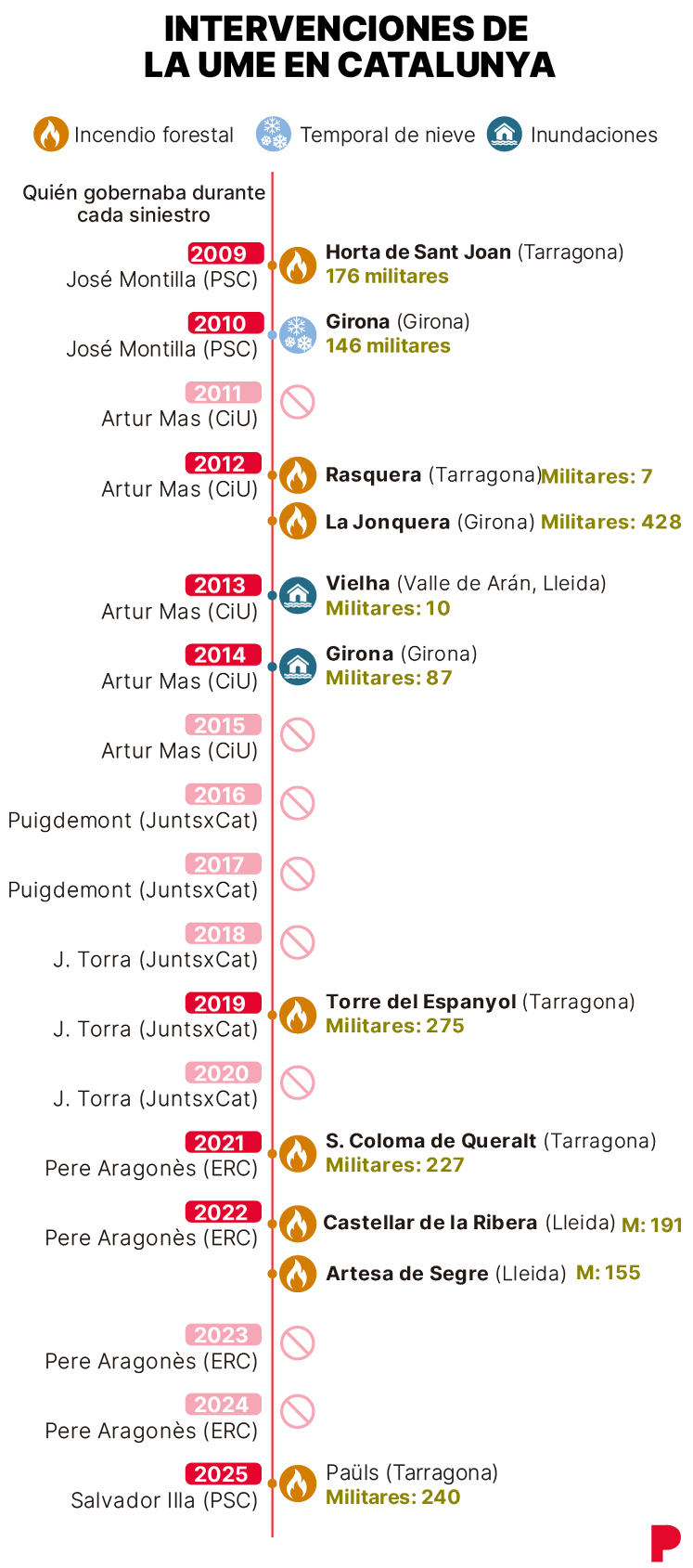 INTERVENCIONES DE LA UME EN CATALUNYA

Incendio forestal Temporal de nieve Inundaciones

Quién gobernaba durante cada siniestro

2009
José Montilla (PSC)
Horta de Sant Joan (Tarragona)
176 militares

2010
José Montilla (PSC)
Girona (Girona)
146 militares

2011
Artur Mas (CiU)

2012
Artur Mas (CiU)
Rasquera (Tarragona) Militares: 7
La Jonquera (Girona) Militares: 428

2013
Artur Mas (CiU)
Vielha (Valle de Arán, Lleida)
Militares: 10

2014
Artur Mas (CiU)
Girona (Girona)
Militares: 87

2015
Artur Mas (CiU)

2016
Puigdemont (JuntsxCat)

2017
Puigdemont (JuntsxCat)

2018
J. Torra (JuntsxCat)

2019
J. Torra (JuntsxCat)
Torre del Espanyol (Tarragona)
Militares: 275

2020
J. Torra (JuntsxCat)

2021
Pere Aragonès (ERC)
S. Coloma de Queralt (Tarragona)
Militares: 227

2022
Pere Aragonès (ERC)
Castellar de la Ribera (Lleida) M: 191
Artesa de Segre (Lleida) M: 155

2023
Pere Aragonès (ERC)

2024
Pere Aragonès (ERC)

2025
Salvador Illa (PSC)
Paüls (Tarragona)
Militares: 240

P