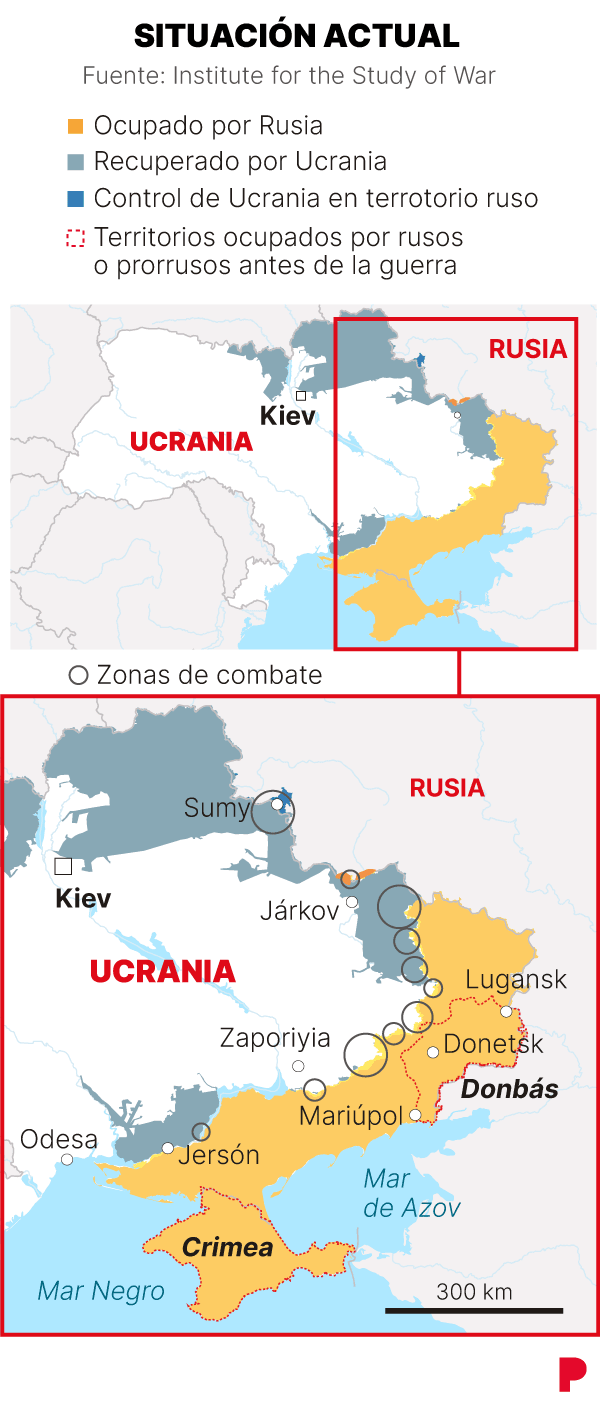 SITUACIÓN ACTUAL
Fuente: Institute for the Study of War

Ocupado por Rusia
Recuperado por Ucrania
Control de Ucrania en terrotorio ruso
Territorios ocupados por rusos o prorrusos antes de la guerra

RUSIA
Kiev
UCRANIA

Zonas de combate

RUSIA
Sumy
Kiev
Járkov
UCRANIA
Lugansk
Zaporiyia
Donetsk
Donbás
Mariúpol
Odesa
Jersón
Mar de Azov
Crimea
Mar Negro
300 km

P