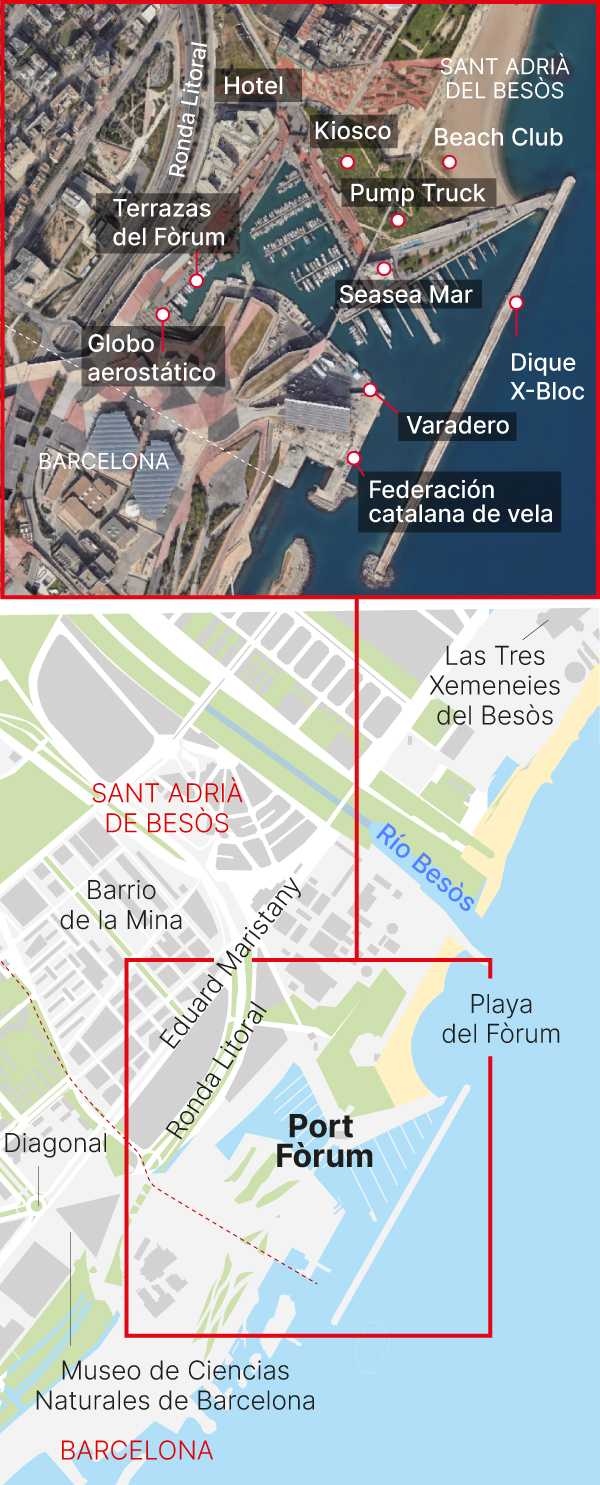 Ronda Litoral
Hotel
SANT ADRIÀ DEL BESÒS
Kiosco
Beach Club
Pump Truck
Terrazas del Fòrum
Seasea Mar
Globo aerostático
Dique X-Bloc
Varadero
BARCELONA
Federación catalana de vela

Las Tres Xemeneies del Besòs
SANT ADRIÀ DE BESÒS
Río Besòs
Barrio de la Mina
Eduard Maristany
Ronda Litoral
Playa del Fòrum
Port Fòrum
Diagonal
Museo de Ciencias Naturales de Barcelona
BARCELONA