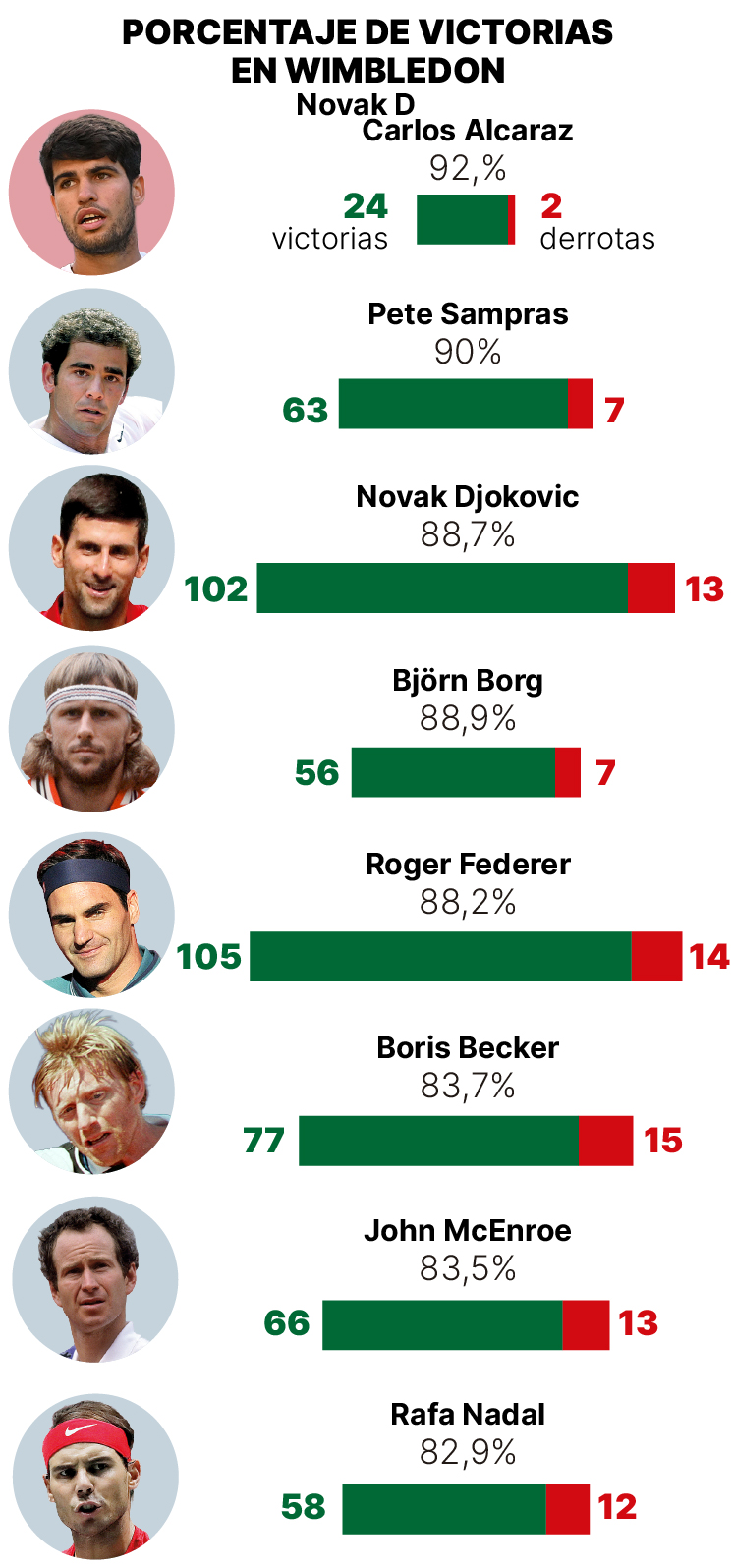 PORCENTAJE DE VICTORIAS EN WIMBLEDON

Novak D
Carlos Alcaraz
92,%
24 victorias
2 derrotas

Pete Sampras
90%
63
7

Novak Djokovic
88,7%
102
13

Björn Borg
88,9%
56
7

Roger Federer
88,2%
105
14

Boris Becker
83,7%
77
15

John McEnroe
83,5%
66
13

Rafa Nadal
82,9%
58
12