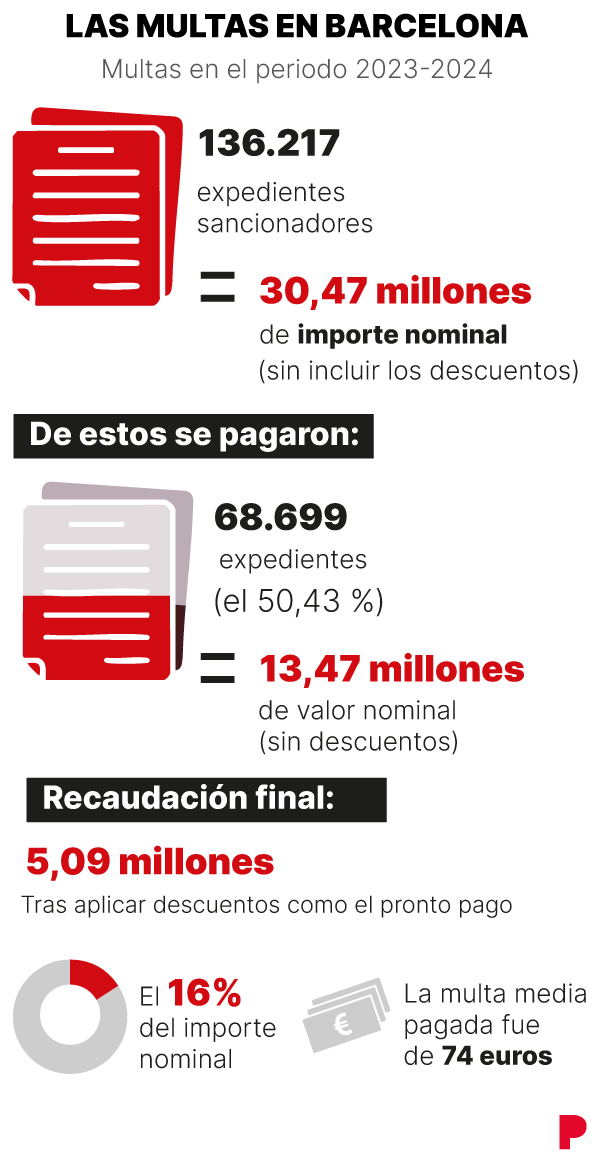 LAS MULTAS EN BARCELONA
Multas en el periodo 2023-2024

136.217
expedientes sancionadores

= 30,47 millones
de importe nominal
(sin incluir los descuentos)

De estos se pagaron:

68.699
expedientes
(el 50,43 %)

= 13,47 millones
de valor nominal
(sin descuentos)

Recaudación final:

5,09 millones
Tras aplicar descuentos como el pronto pago

El 16%
del importe nominal

€

La multa media pagada fue de 74 euros

P