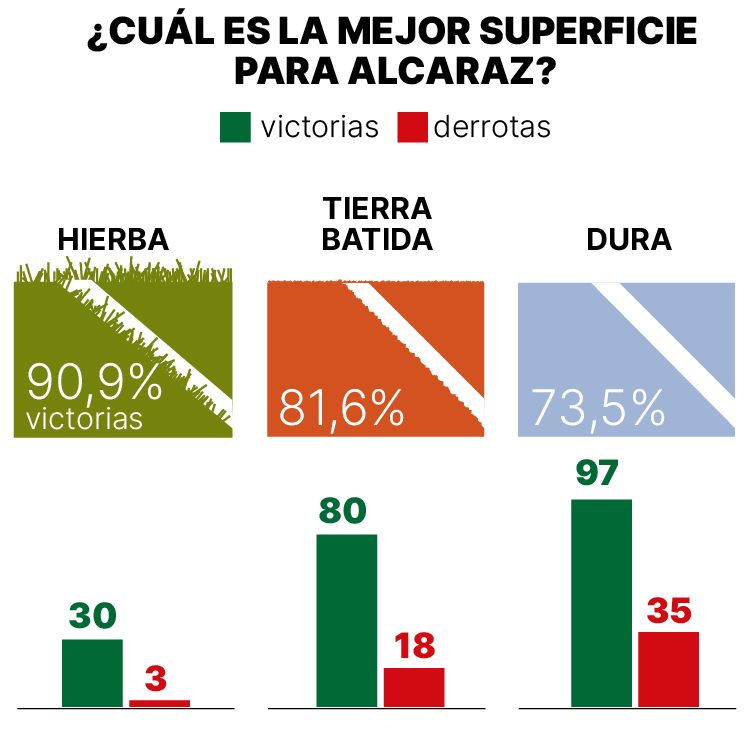 ¿CUÁL ES LA MEJOR SUPERFICIE PARA ALCARAZ?

victorias derrotas

HIERBA

90,9%
victorias

30
3

TIERRA BATIDA

81,6%

80
18

DURA

73,5%

97
35