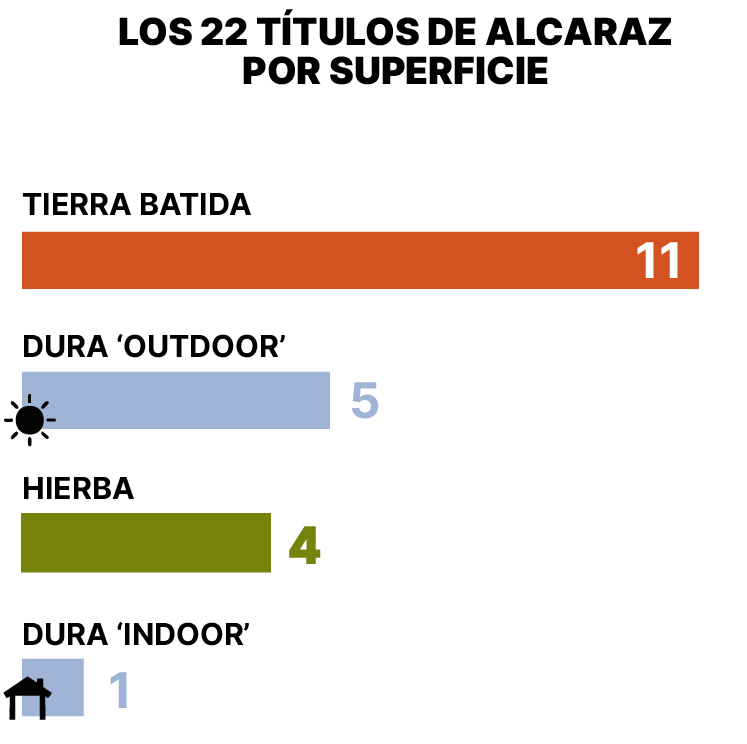 LOS 22 TÍTULOS DE ALCARAZ POR SUPERFICIE

TIERRA BATIDA
11

DURA ‘OUTDOOR’
5

HIERBA
4

DURA ‘INDOOR’
1