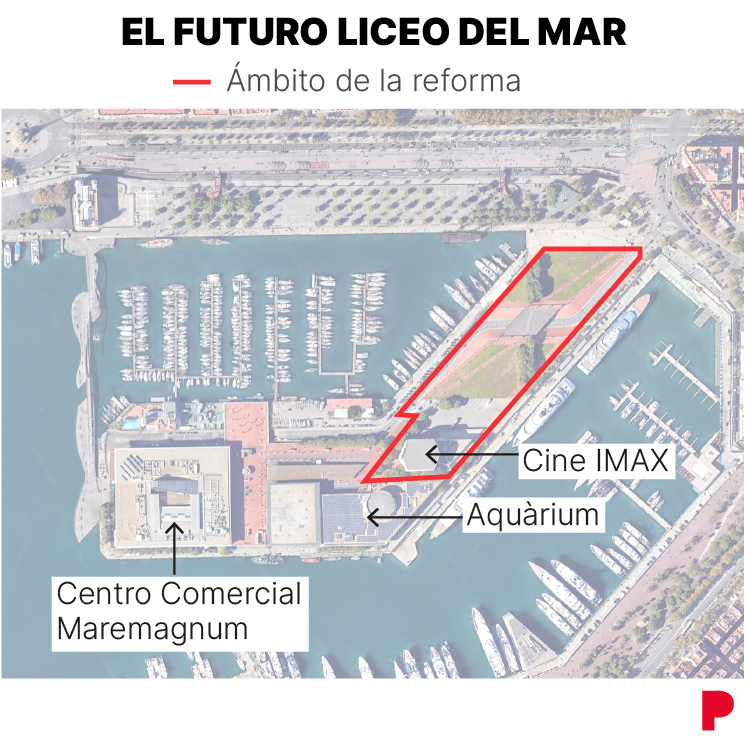 EL FUTURO LICEO DEL MAR

Ámbito de la reforma

Cine IMAX

Aquàrium

Centro Comercial Maremagnum

P