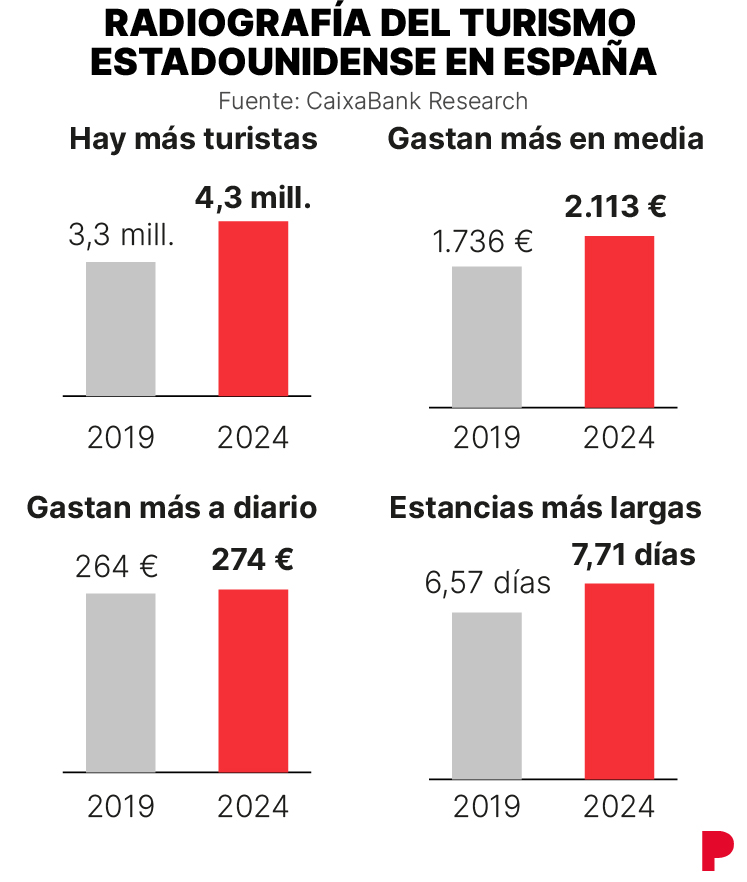 RADIOGRAFÍA DEL TURISMO ESTADOUNIDENSE EN ESPAÑA
Fuente: CaixaBank Research

Hay más turistas
3,3 mill.
4,3 mill.
2019
2024

Gastan más en media
1.736 €
2.113 €
2019
2024

Gastan más a diario
264 €
274 €
2019
2024

Estancias más largas
6,57 días
7,71 días
2019
2024

P