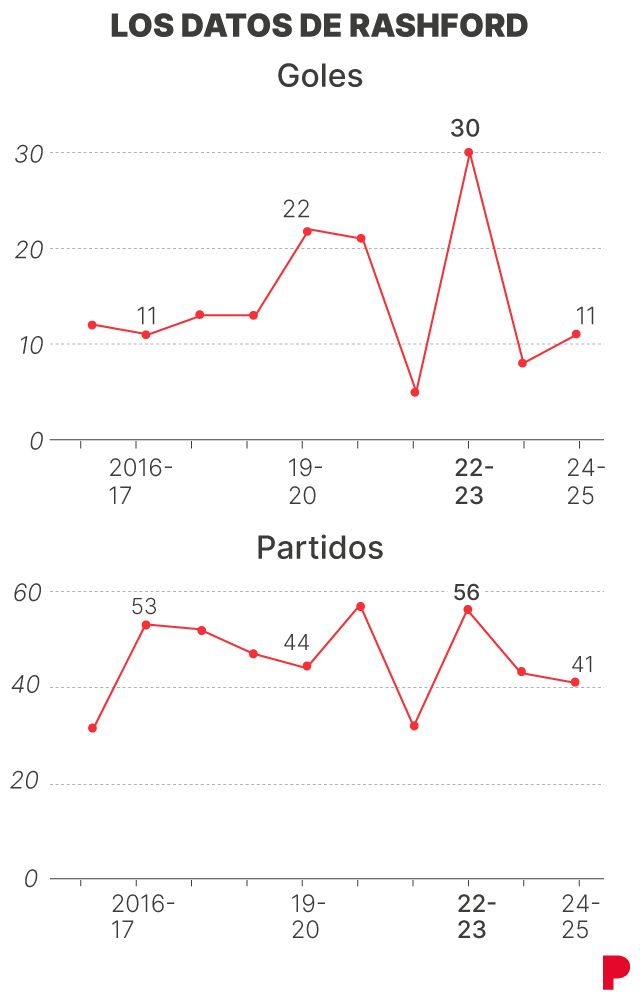 LOS DATOS DE RASHFORD

Goles

30
20
10
0

11
22
30
11

2016-17
19-20
22-23
24-25

Partidos

60
40
20
0

53
44
56
41

2016-17
19-20
22-23
24-25

P