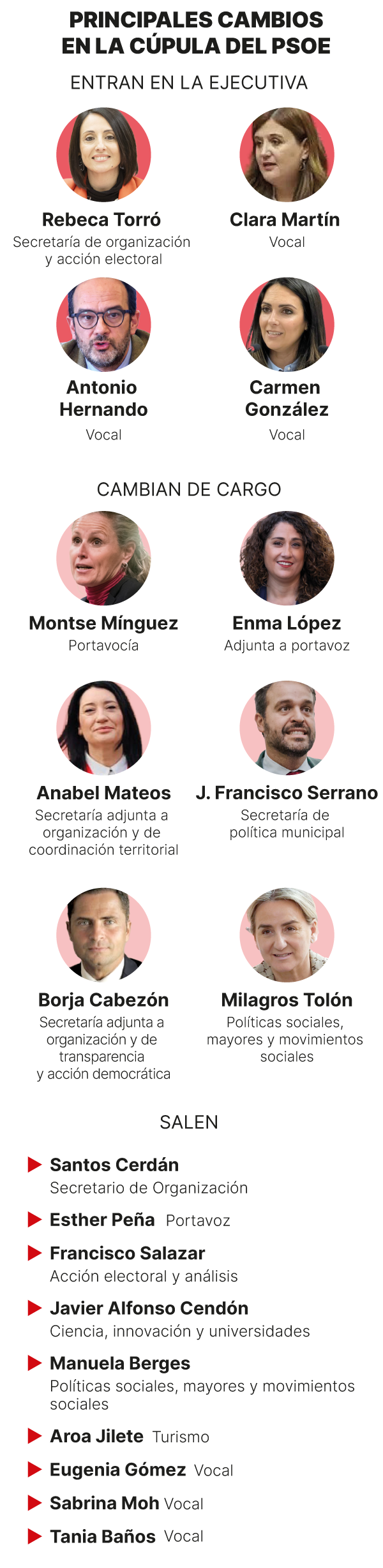 PRINCIPALES CAMBIOS EN LA CÚPULA DEL PSOE

ENTRAN EN LA EJECUTIVA

Rebeca Torró
Secretaría de organización y acción electoral

Clara Martín
Vocal

Antonio Hernando
Vocal

Carmen González
Vocal

CAMBIAN DE CARGO

Montse Mínguez
Portavocía

Enma López
Adjunta a portavoz

Anabel Mateos
Secretaría adjunta a organización y de coordinación territorial

J. Francisco Serrano
Secretaría de política municipal

Borja Cabezón
Secretaría adjunta a organización y de transparencia y acción democrática

Milagros Tolón
Políticas sociales, mayores y movimientos sociales

SALEN

Santos Cerdán
Secretario de Organización

Esther Peña Portavoz

Francisco Salazar
Acción electoral y análisis

Javier Alfonso Cendón
Ciencia, innovación y universidades

Manuela Berges
Políticas sociales, mayores y movimientos sociales

Aroa Jilete Turismo

Eugenia Gómez Vocal

Sabrina Moh Vocal

Tania Baños Vocal