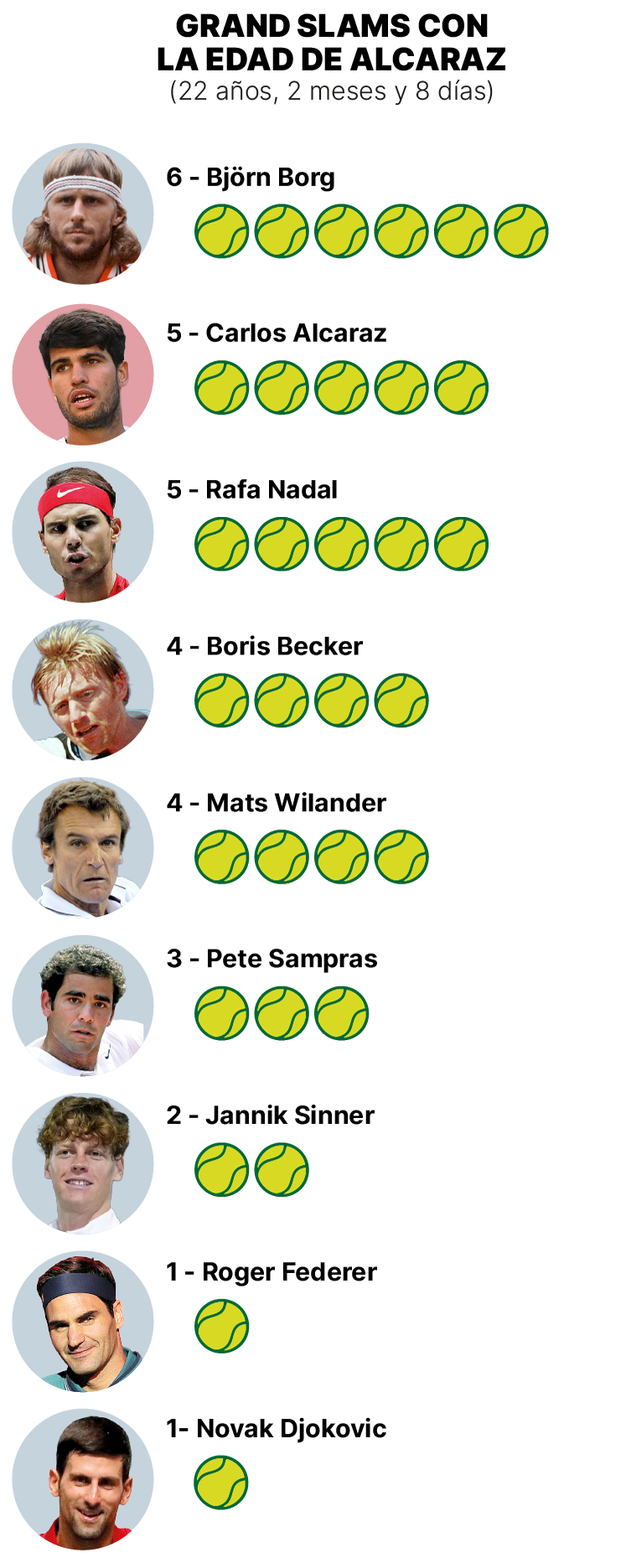 GRAND SLAMS CON LA EDAD DE ALCARAZ
(22 años, 2 meses y 8 días)

6 - Björn Borg

5 - Carlos Alcaraz

5 - Rafa Nadal

4 - Boris Becker

4 - Mats Wilander

3 - Pete Sampras

2 - Jannik Sinner

1 - Roger Federer

1- Novak Djokovic