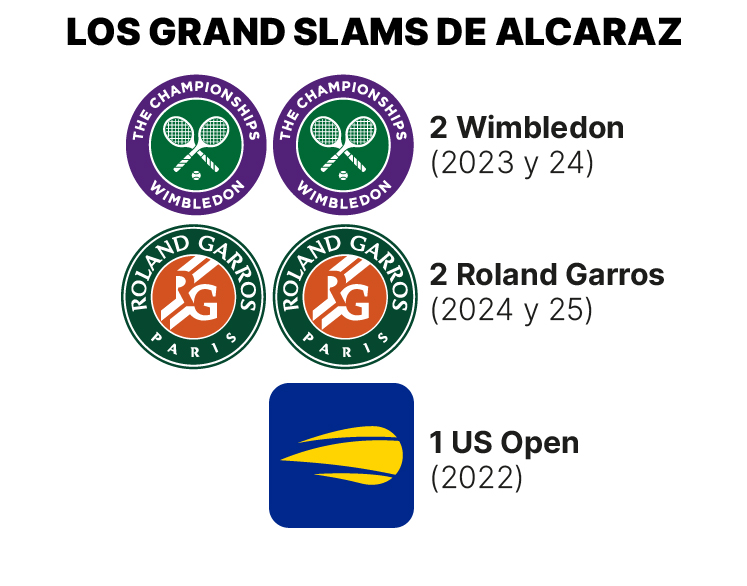 LOS GRAND SLAMS DE ALCARAZ

THE CHAMPIONSHIPS WIMBLEDON

THE CHAMPIONSHIPS WIMBLEDON

2 Wimbledon
(2023 y 24)

ROLAND GARROS RG PARIS

ROLAND GARROS RG PARIS

2 Roland Garros
(2024 y 25)

1 US Open
(2022)